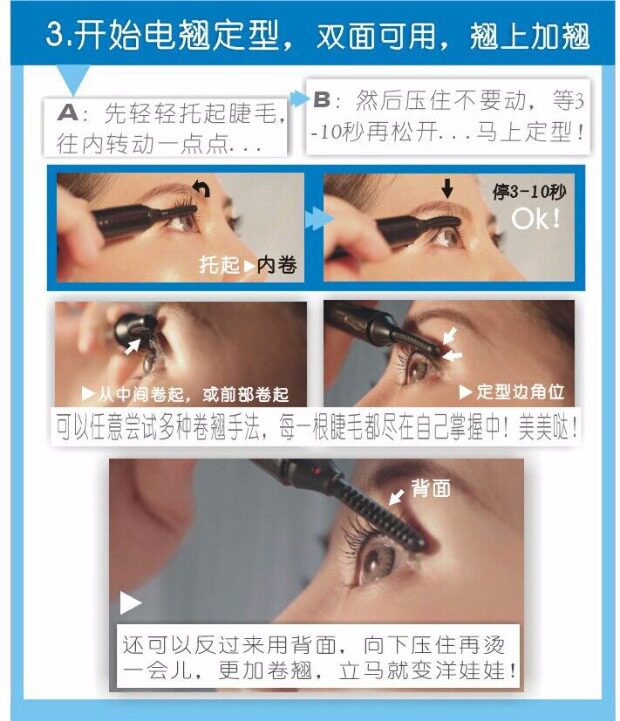 3.开始电翘定型，双面可用，翘上加翘

A：先轻轻托起睫毛，往内转动一点点...

B：然后压住不要动，等3-10秒再松开...马上定型！

托起▶内卷

停3-10秒
Ok!

▶从中间卷起，或前部卷起

▶定型边角位

可以任意尝试多种卷翘手法，每一根睫毛都尽在自己掌握中！美美哒！

背面

还可以反过来用背面，向下压住再烫一会儿，更加卷翘，立马就变洋娃娃！