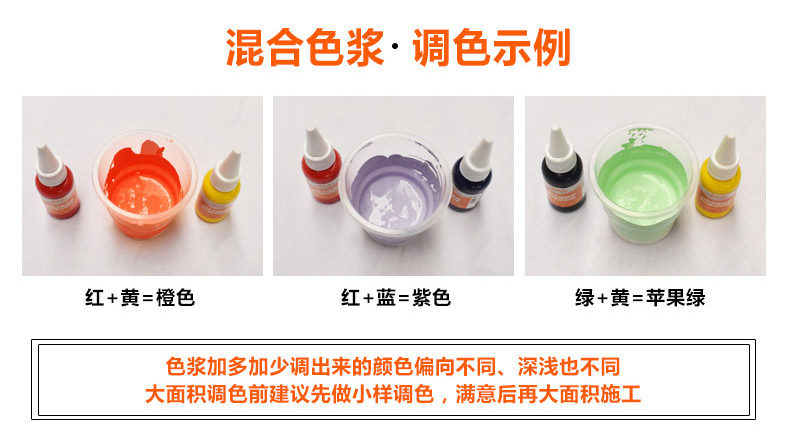 混合色浆·调色示例

红+黄=橙色

红+蓝=紫色

绿+黄=苹果绿

色浆加多加少调出来的颜色偏向不同、深浅也不同
大面积调色前建议先做小样调色，满意后再大面积施工