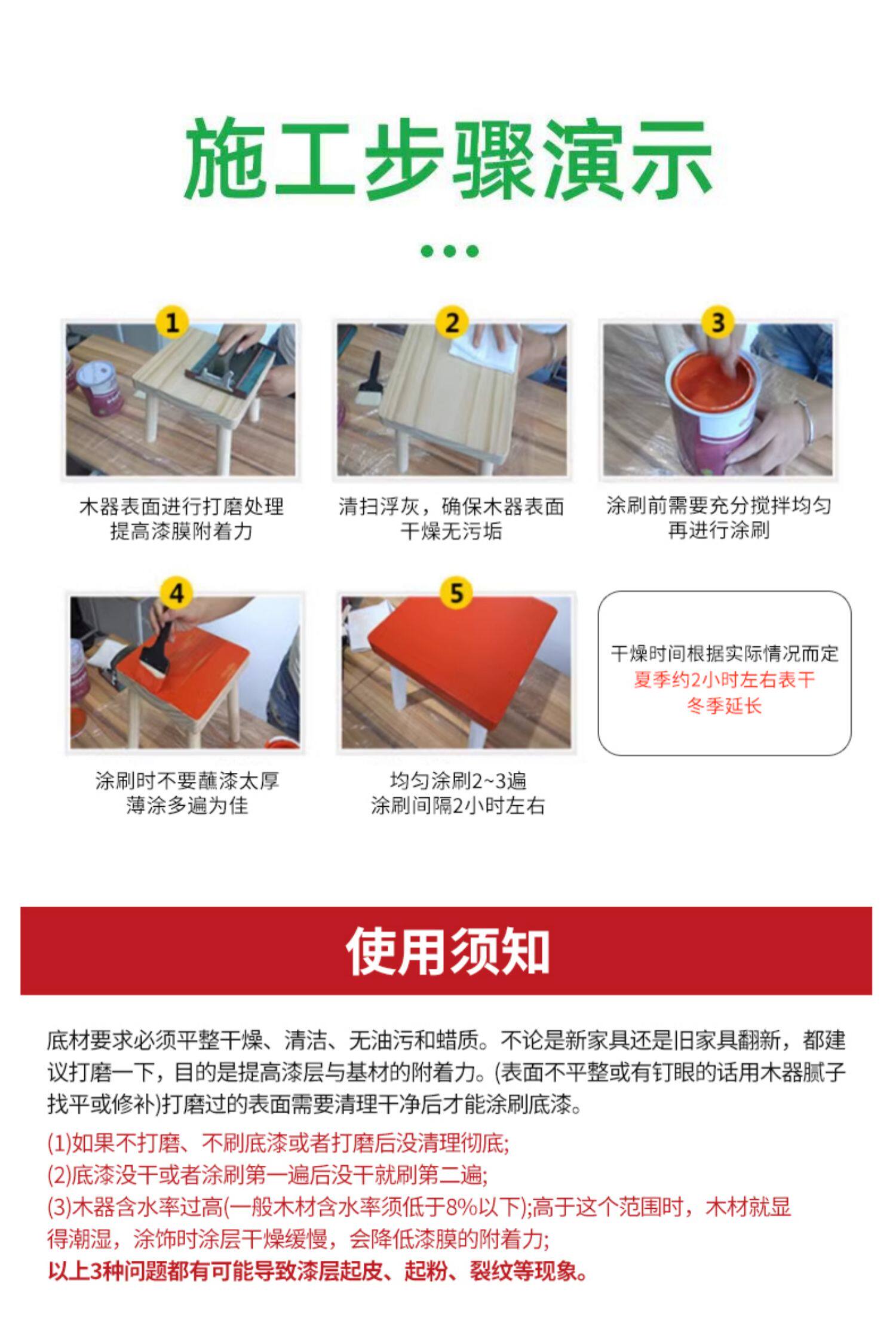 施工步骤演示

1
木器表面进行打磨处理
提高漆膜附着力

2
清扫浮灰，确保木器表面
干燥无污垢

3
涂刷前需要充分搅拌均匀
再进行涂刷

4
涂刷时不要蘸漆太厚
薄涂多遍为佳

5
均匀涂刷2~3遍
涂刷间隔2小时左右

干燥时间根据实际情况而定
夏季约2小时左右表干
冬季延长

使用须知

底材要求必须平整干燥、清洁、无油污和蜡质。不论是新家具还是旧家具翻新，都建议打磨一下，目的是提高漆层与基材的附着力。(表面不平整或有钉眼的话用木器腻子找平或修补)打磨过的表面需要清理干净后才能涂刷底漆。

(1)如果不打磨、不刷底漆或者打磨后没清理彻底;
(2)底漆没干或者涂刷第一遍后没干就刷第二遍;
(3)木器含水率过高(一般木材含水率须低于8%以下);高于这个范围时，木材就显得潮湿，涂饰时涂层干燥缓慢，会降低漆膜的附着力;
以上3种问题都有可能导致漆层起皮、起粉、裂纹等现象。