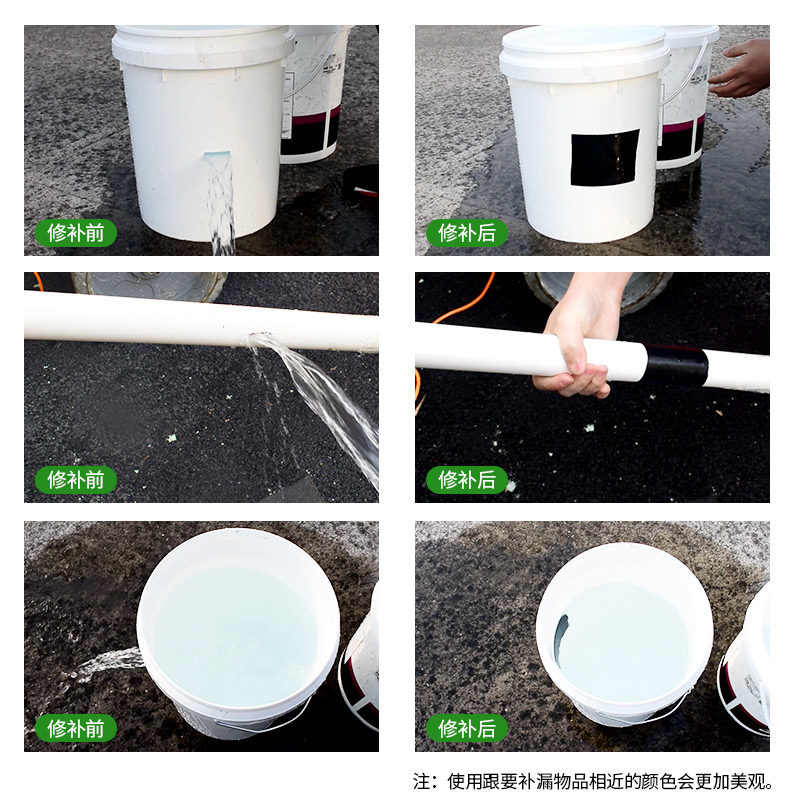 修补前

修补后

修补前

修补后

修补前

修补后

注：使用跟要补漏物品相近的颜色会更加美观。