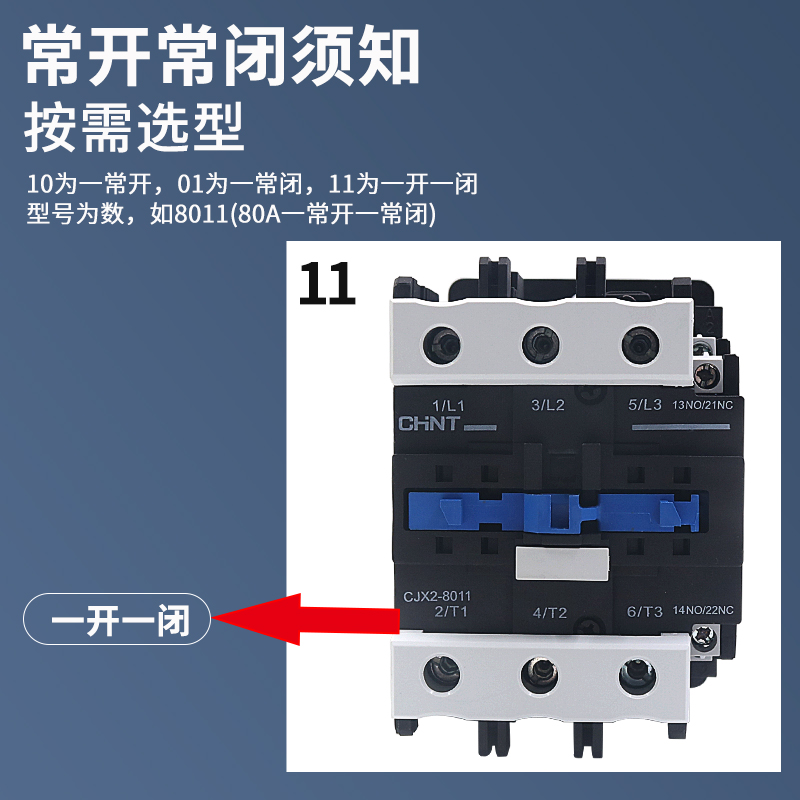 常开常闭须知
按需选型

10为一常开，01为一常闭，11为一开一闭
型号为数，如8011(80A一常开一常闭)

11

1/L1
3/L2
5/L3
13NO/21NC
CHNT

CJX2-8011
2/T1
4/T2
6/T3
14NO/22NC

一开一闭