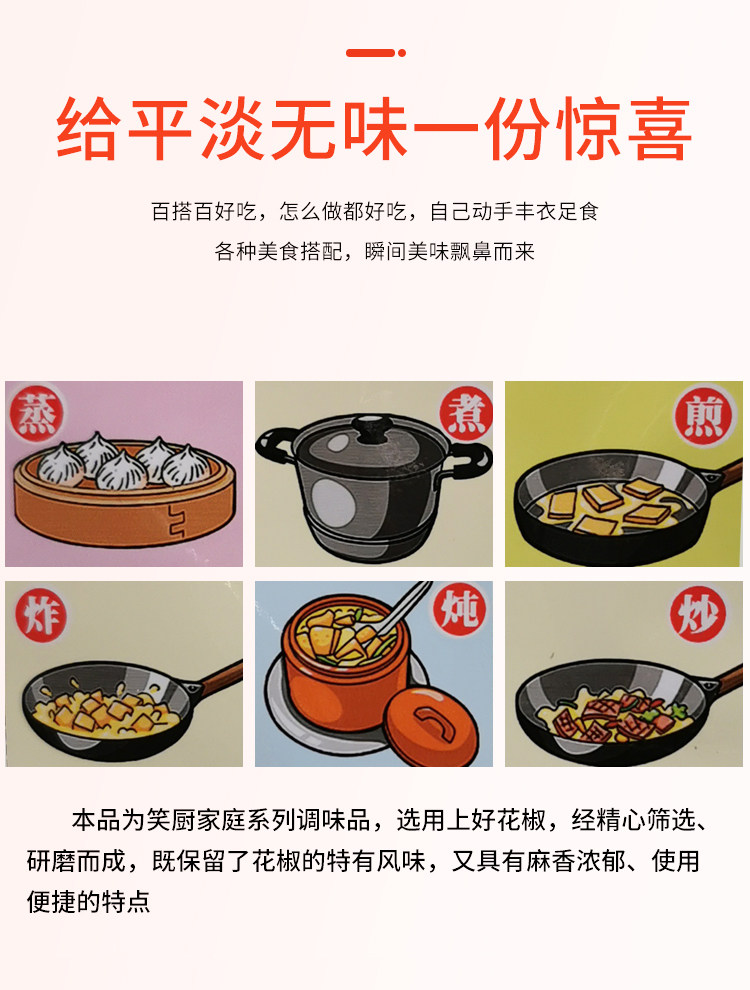 给平淡无味一份惊喜

百搭百好吃，怎么做都好吃，自己动手丰衣足食
各种美食搭配，瞬间美味飘鼻而来

蒸

煮

煎

炸

炖

炒

本品为笑厨家庭系列调味品，选用上好花椒，经精心筛选、研磨而成，既保留了花椒的特有风味，又具有麻香浓郁、使用便捷的特点