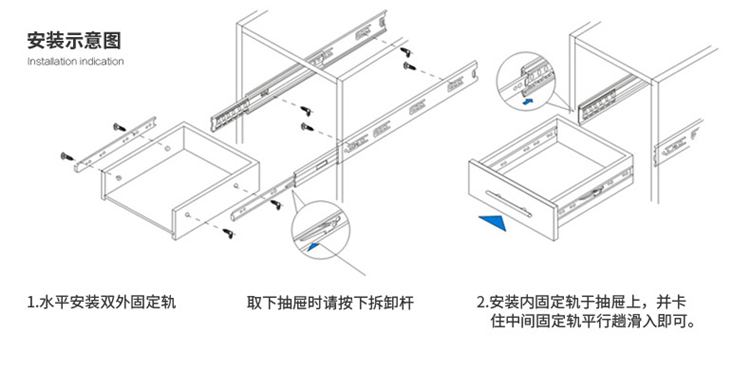 安装示意图
Installation indication

1.水平安装双外固定轨

取下抽屉时请按下拆卸杆

2.安装内固定轨于抽屉上，并卡住中间固定轨平行趟滑入即可。