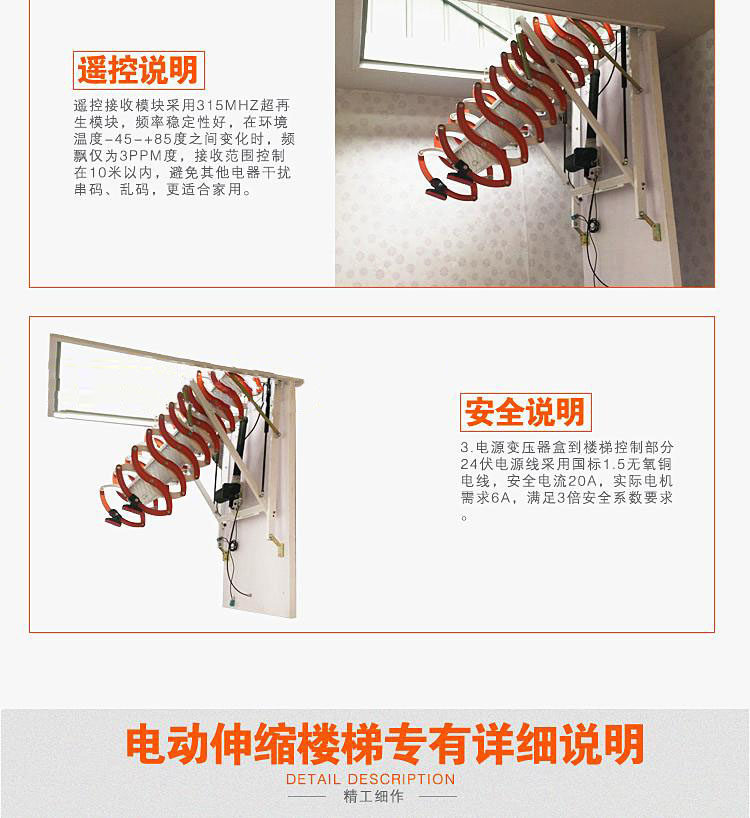 遥控说明

遥控接收模块采用315MHZ超再生模块，频率稳定性好，在环境温度-45-+85度之间变化时，频飘仅为3PPM度，接收范围控制在10米以内，避免其他电器干扰串码、乱码，更适合家用。

安全说明

3.电源变压器盒到楼梯控制部分24伏电源线采用国标1.5无氧铜电线，安全电流20A，实际电机需求6A，满足3倍安全系数要求。

电动伸缩楼梯专有详细说明

DETAIL DESCRIPTION

精工细作