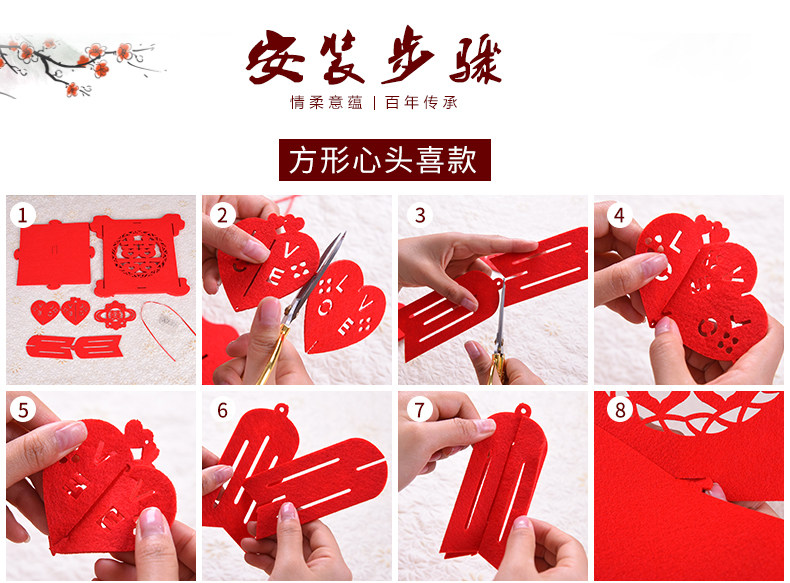 安装步骤

情柔意蕴 | 百年传承

方形心头喜款

1

2

3

4

5

6

7

8