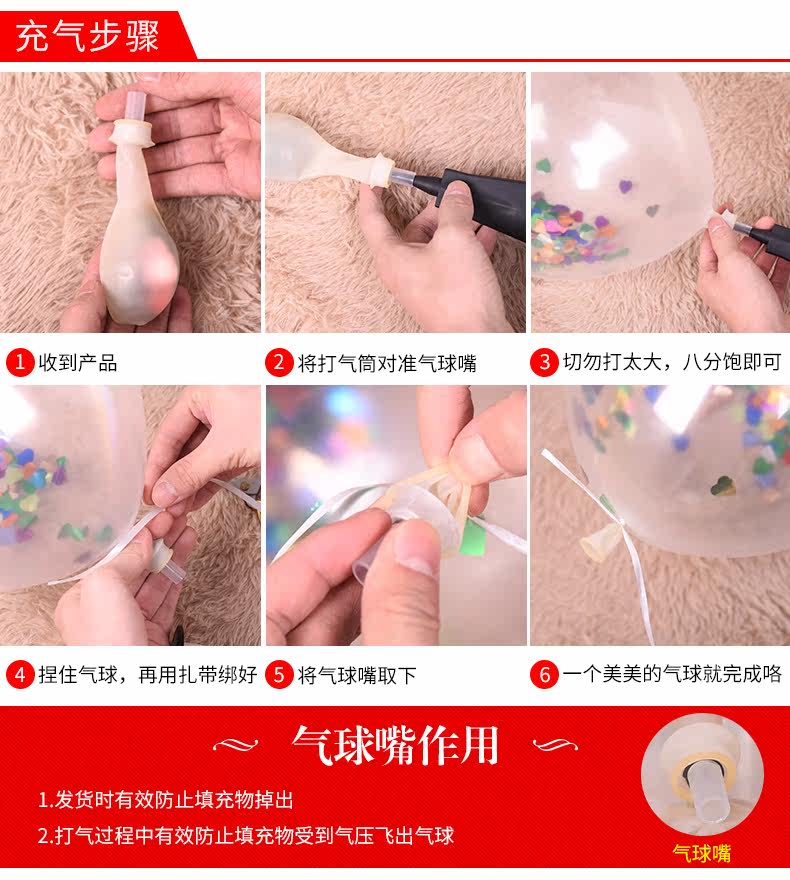 充气步骤

1 收到产品

2 将打气筒对准气球嘴

3 切勿打太大，八分饱即可

4 捏住气球，再用扎带绑好

5 将气球嘴取下

6 一个美美的气球就完成咯

气球嘴作用

1.发货时有效防止填充物掉出

2.打气过程中有效防止填充物受到气压飞出气球

气球嘴