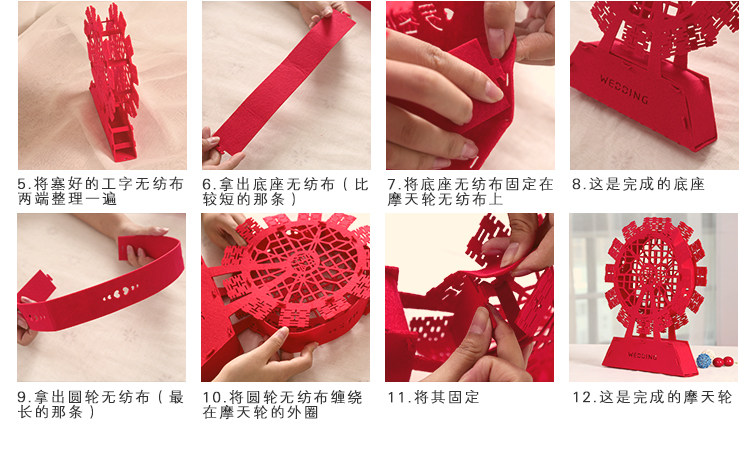 WEDDING

5.将塞好的工字无纺布两端整理一遍

6.拿出底座无纺布（比较短的那条）

7.将底座无纺布固定在摩天轮无纺布上

8.这是完成的底座

WEDDING

9.拿出圆轮无纺布（最长的那条）

10.将圆轮无纺布缠绕在摩天轮的外圈

11.将其固定

12.这是完成的摩天轮