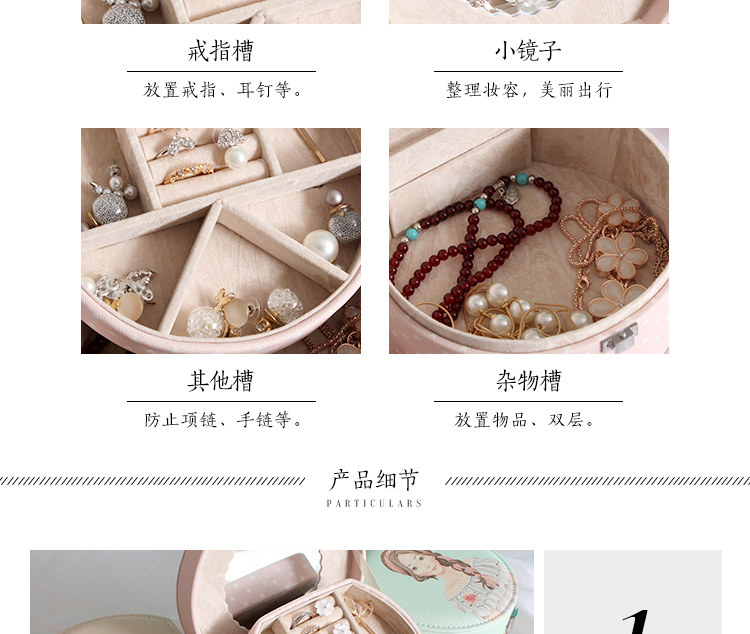 戒指槽

放置戒指、耳钉等。

小镜子

整理妆容，美丽出行

其他槽

防止项链、手链等。

杂物槽

放置物品、双层。

产品细节

PARTICULARS

1