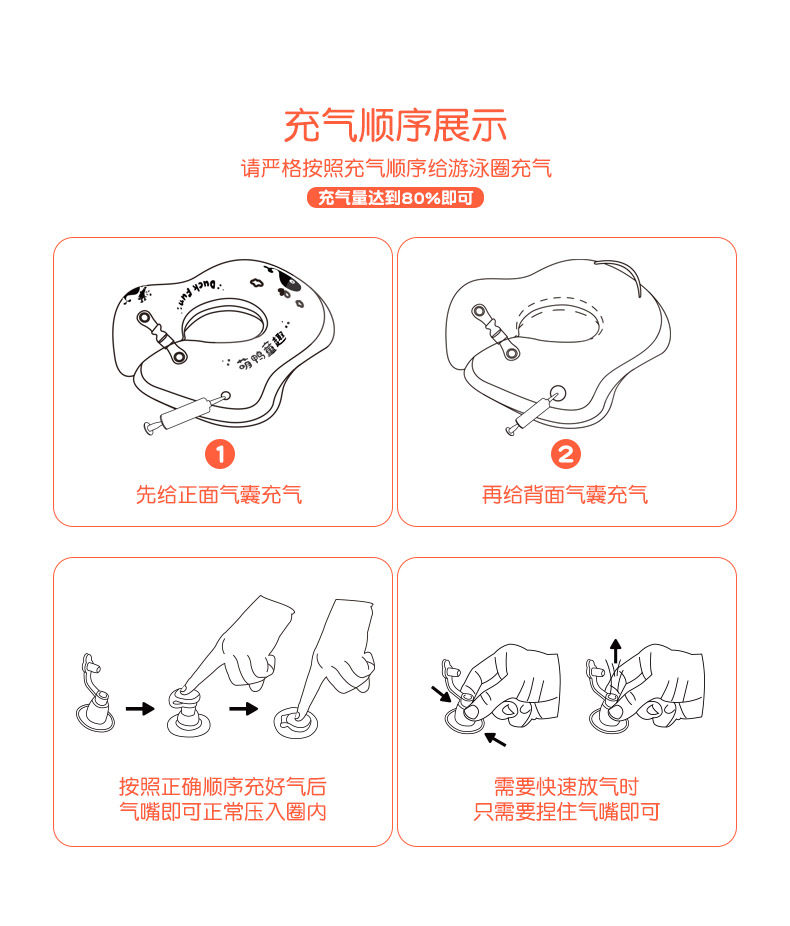 充气顺序展示

请严格按照充气顺序给游泳圈充气

充气量达到80%即可

Duck Fun

萌鸭童趣

1

先给正面气囊充气

2

再给背面气囊充气

按照正确顺序充好气后
气嘴即可正常压入圈内

需要快速放气时
只需要捏住气嘴即可