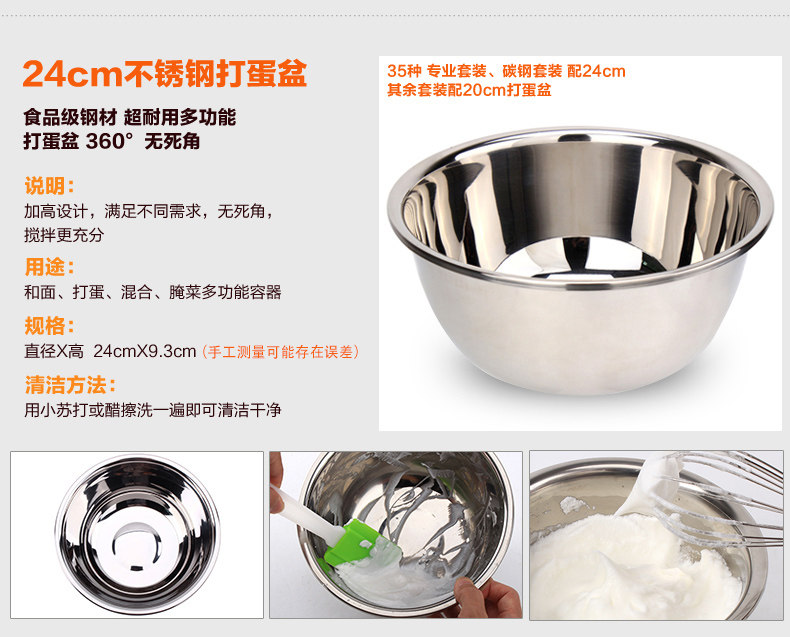 24cm不锈钢打蛋盆

食品级钢材 超耐用多功能
打蛋盆 360° 无死角

说明:
加高设计，满足不同需求，无死角，搅拌更充分

用途:
和面、打蛋、混合、腌菜多功能容器

规格:
直径X高 24cmX9.3cm (手工测量可能存在误差)

清洁方法:
用小苏打或醋擦洗一遍即可清洁干净

35种 专业套装、碳钢套装 配24cm
其余套装配20cm打蛋盆