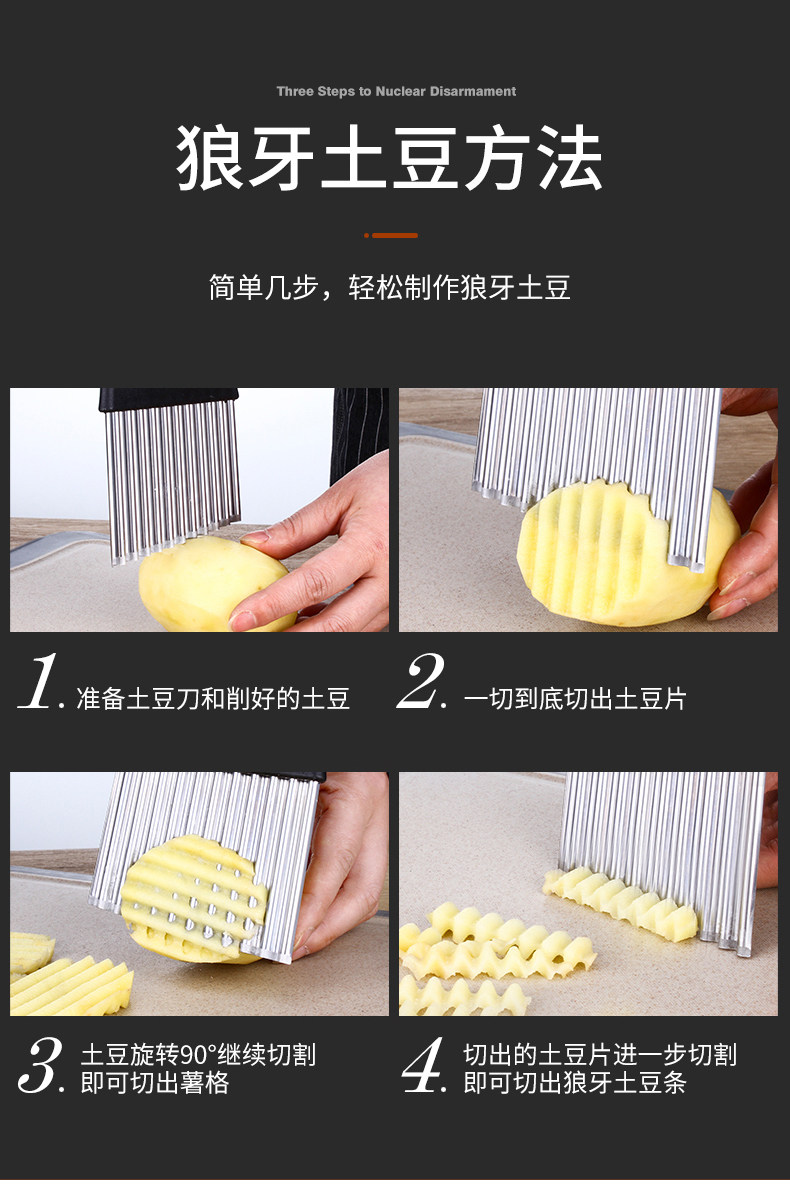 Three Steps to Nuclear Disarmament

狼牙土豆方法

简单几步，轻松制作狼牙土豆

1. 准备土豆刀和削好的土豆

2. 一切到底切出土豆片

3. 土豆旋转90°继续切割 即可切出薯格

4. 切出的土豆片进一步切割 即可切出狼牙土豆条