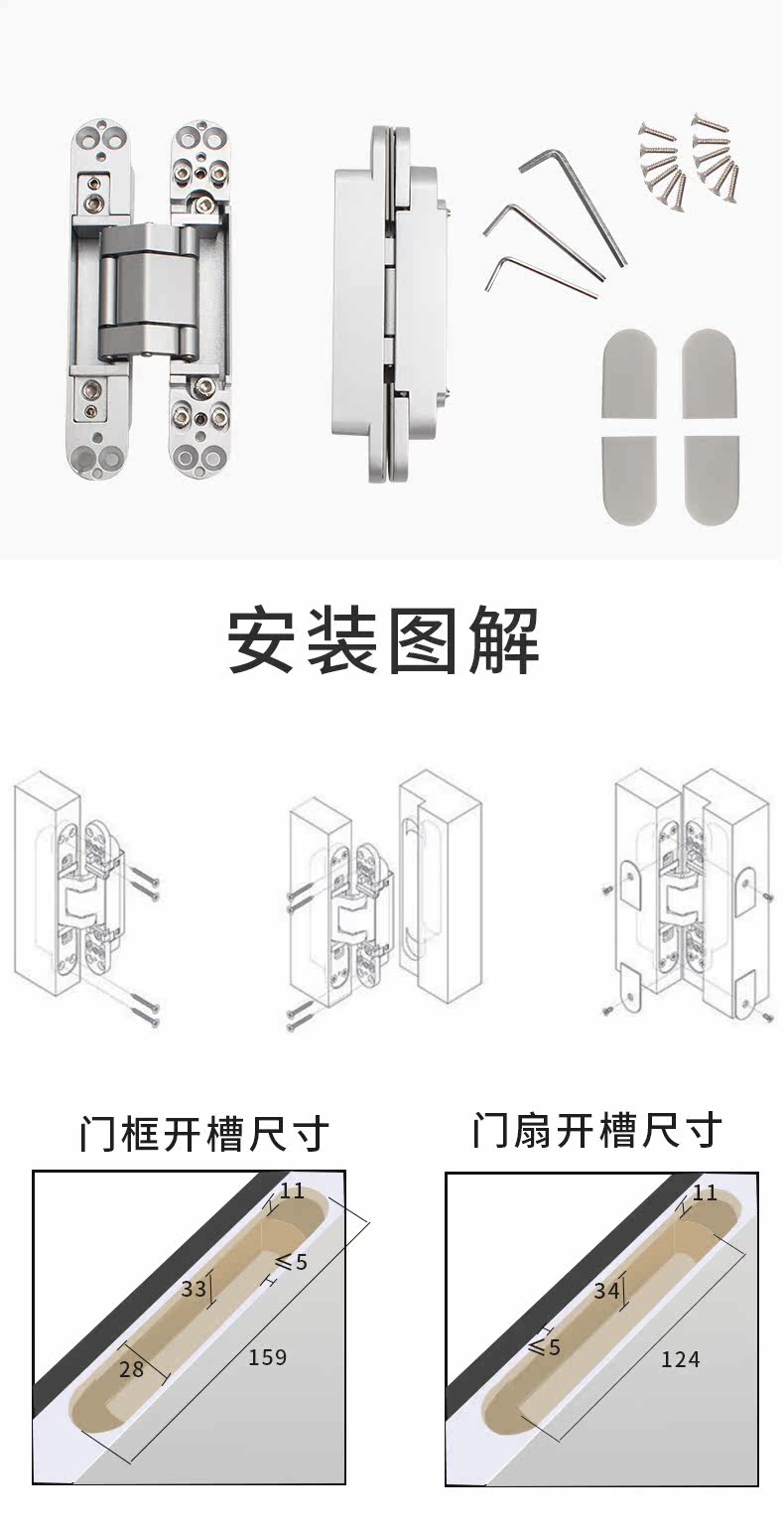 安装图解

门框开槽尺寸

11
≤5
33
28
159

门扇开槽尺寸

11
34
≤5
124