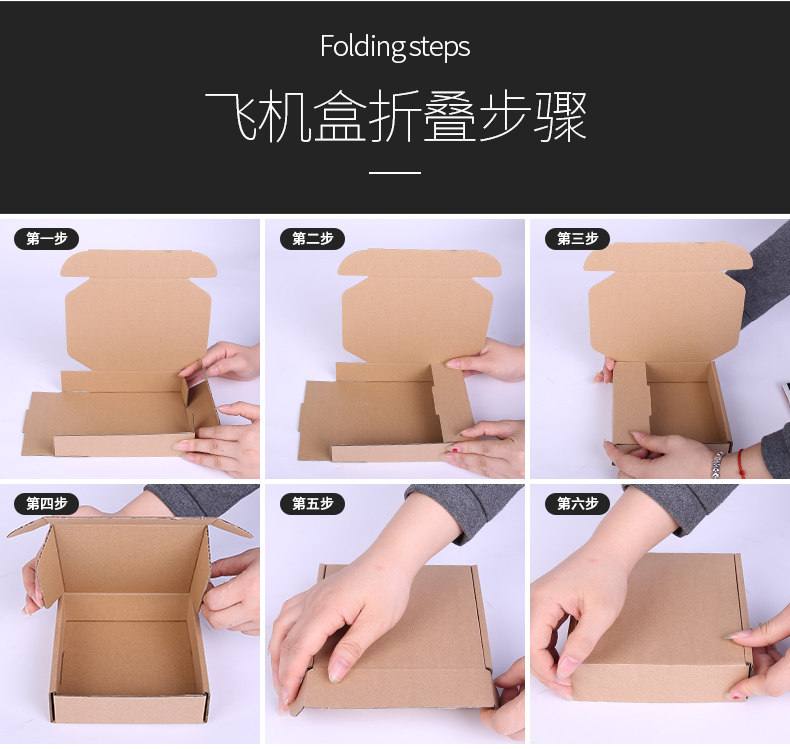 Folding steps

飞机盒折叠步骤

第一步

第二步

第三步

第四步

第五步

第六步