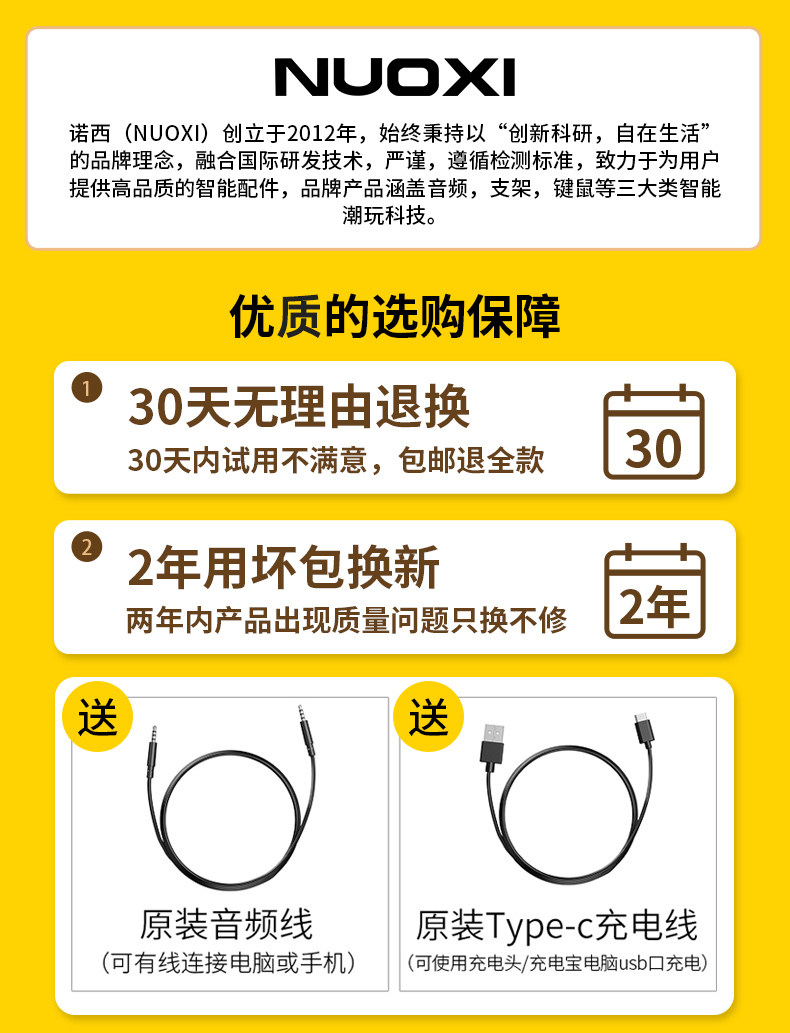 NUOXI

诺西（NUOXI）创立于2012年，始终秉持以“创新科研，自在生活”的品牌理念，融合国际研发技术，严谨，遵循检测标准，致力于为用户提供高品质的智能配件，品牌产品涵盖音频，支架，键鼠等三大类智能潮玩科技。

优质的选购保障

1 30天无理由退换
30天内试用不满意，包邮退全款
30

2 2年用坏包换新
两年内产品出现质量问题只换不修
2年

送
原装音频线
（可有线连接电脑或手机）

送
原装Type-c充电线
（可使用充电头/充电宝电脑usb口充电）