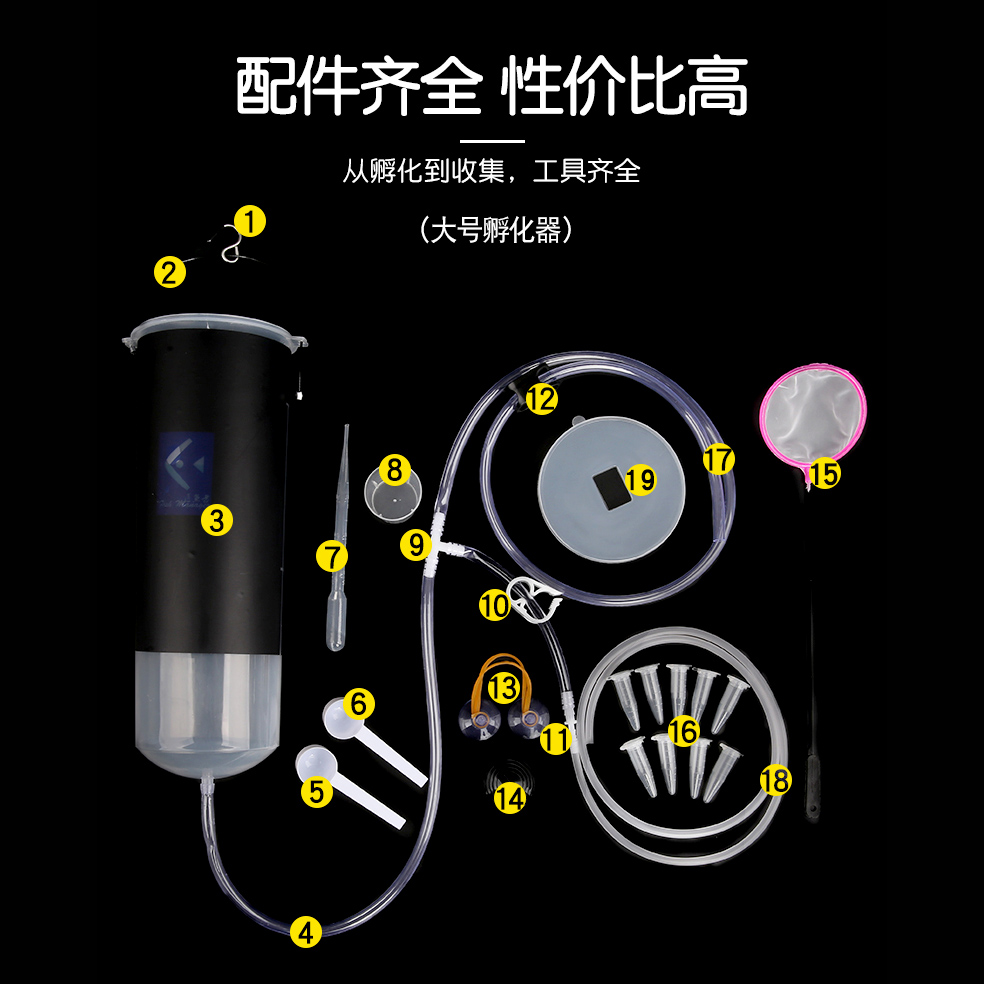 配件齐全 性价比高

从孵化到收集，工具齐全

（大号孵化器）

1
2
3
4
5
6
7
8
9
10
11
12
13
14
15
16
17
18
19