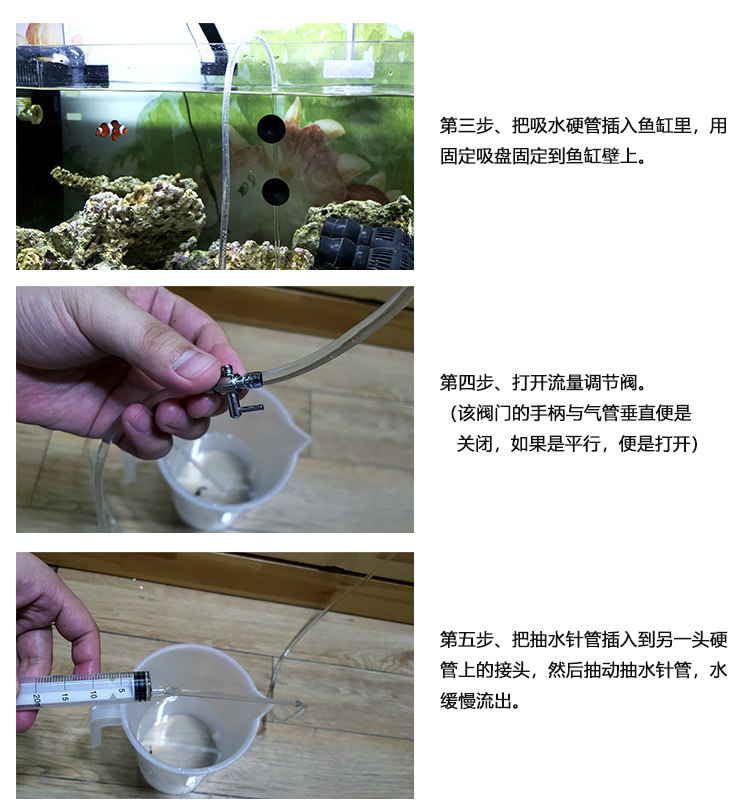 第三步、把吸水硬管插入鱼缸里，用固定吸盘固定到鱼缸壁上。

第四步、打开流量调节阀。
（该阀门的手柄与气管垂直便是关闭，如果是平行，便是打开）

20 15 10 5

第五步、把抽水针管插入到另一头硬管上的接头，然后抽动抽水针管，水缓慢流出。