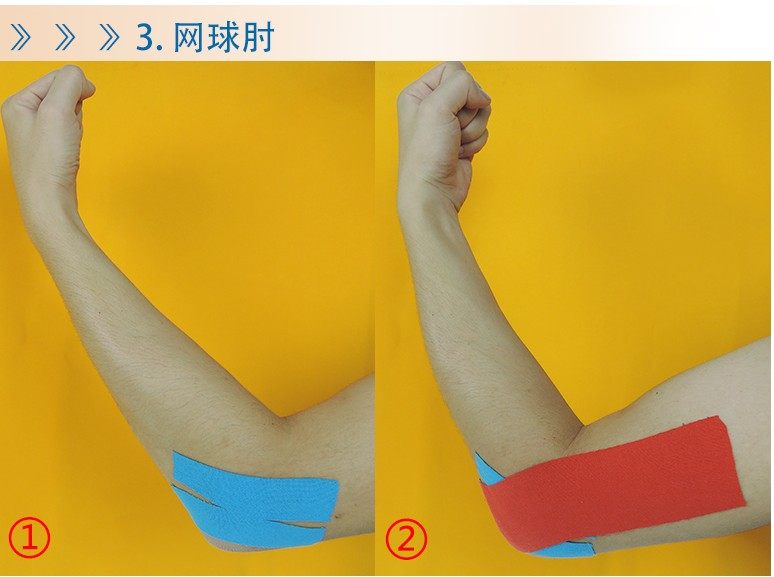 》》》3. 网球肘

①

②