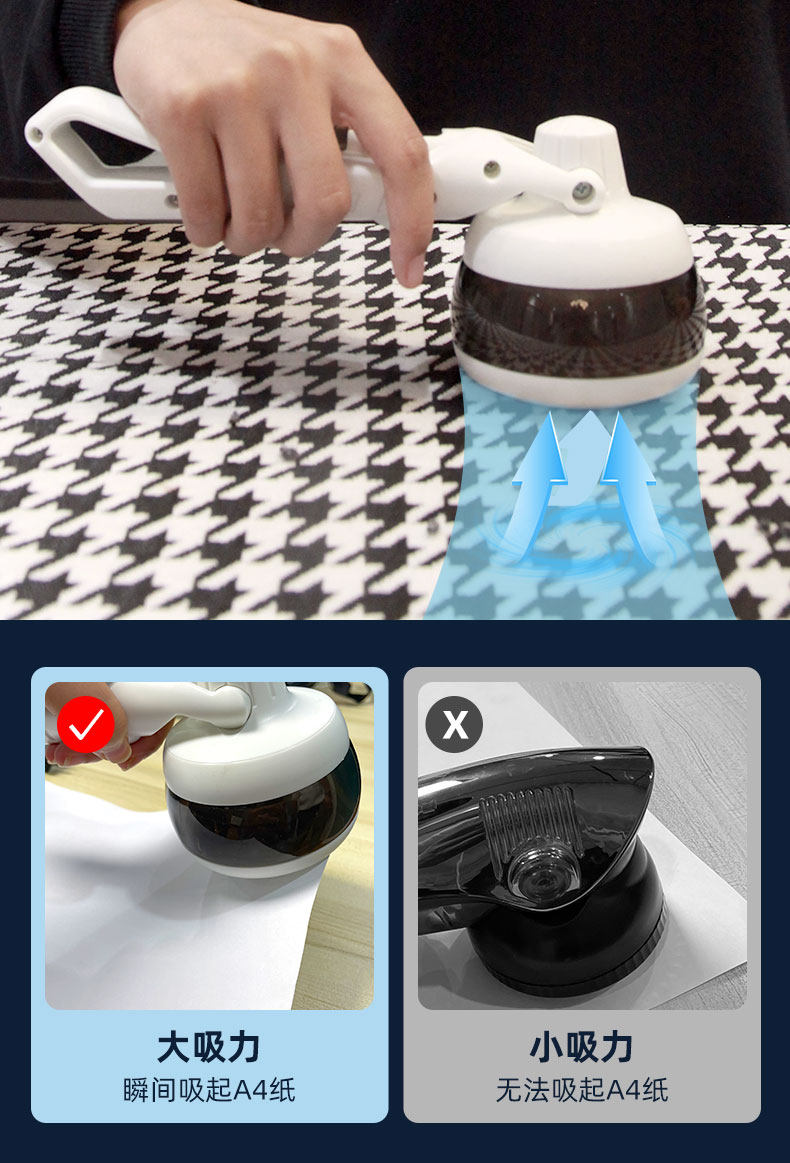 X

大吸力
瞬间吸起A4纸

小吸力
无法吸起A4纸