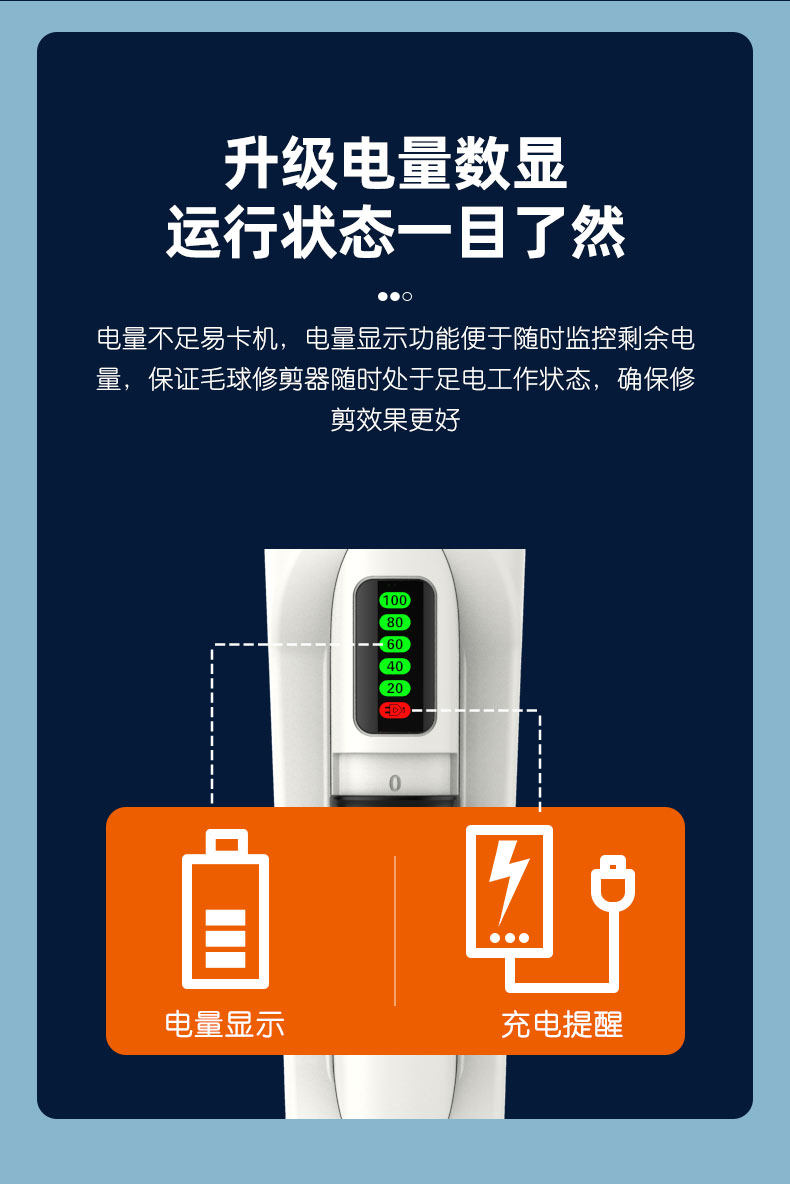 升级电量数显
运行状态一目了然

电量不足易卡机，电量显示功能便于随时监控剩余电量，保证毛球修剪器随时处于足电工作状态，确保修剪效果更好

100
80
60
40
20

0

电量显示

充电提醒