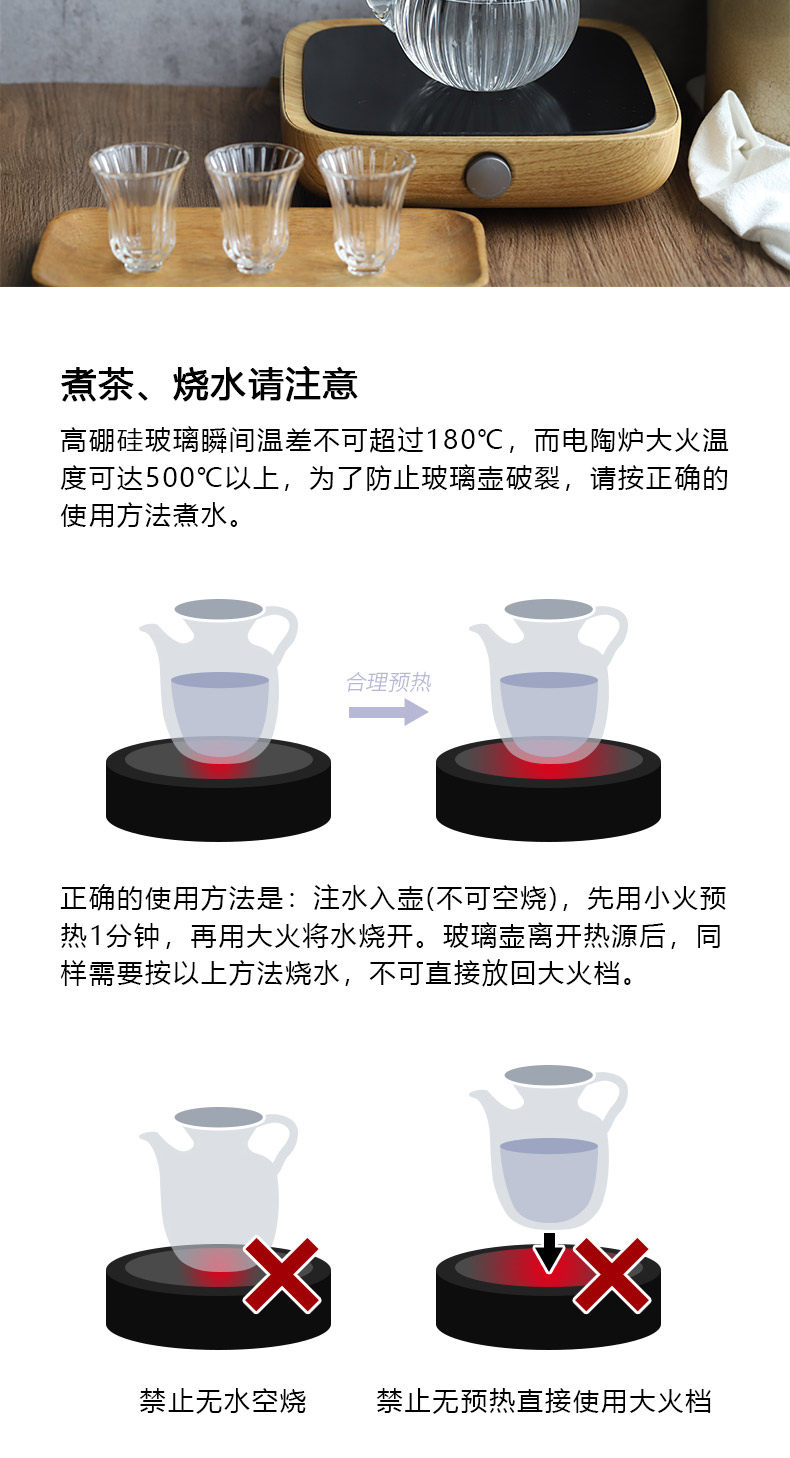 煮茶、烧水请注意

高硼硅玻璃瞬间温差不可超过180℃，而电陶炉大火温度可达500℃以上，为了防止玻璃壶破裂，请按正确的使用方法煮水。

合理预热

正确的使用方法是：注水入壶(不可空烧)，先用小火预热1分钟，再用大火将水烧开。玻璃壶离开热源后，同样需要按以上方法烧水，不可直接放回大火档。

禁止无水空烧

禁止无预热直接使用大火档