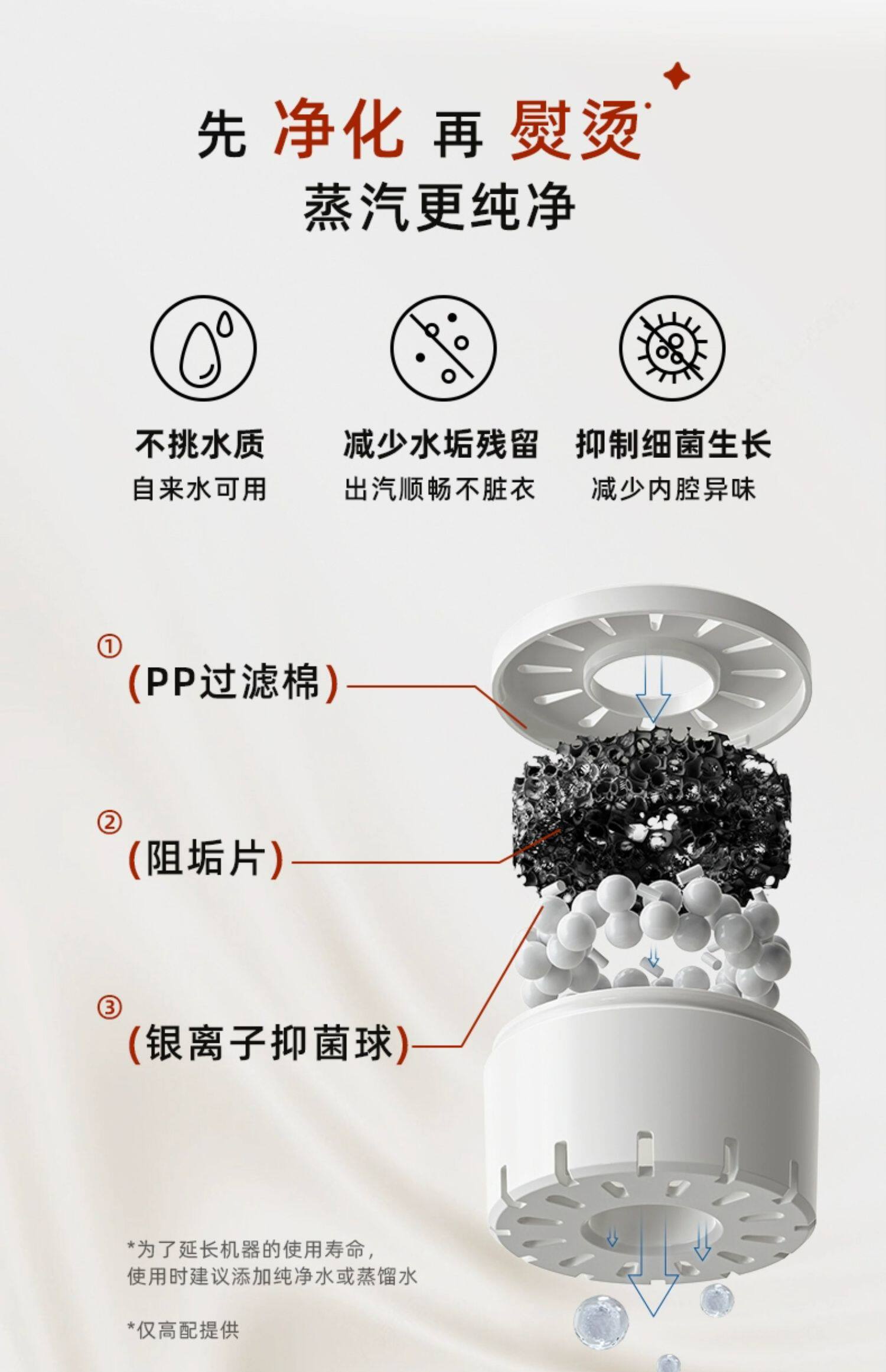 先 净化 再 熨烫

蒸汽更纯净

不挑水质
自来水可用

减少水垢残留
出汽顺畅不脏衣

抑制细菌生长
减少内腔异味

①
(PP过滤棉)

②
(阻垢片)

③
(银离子抑菌球)

*为了延长机器的使用寿命，
使用时建议添加纯净水或蒸馏水

*仅高配提供