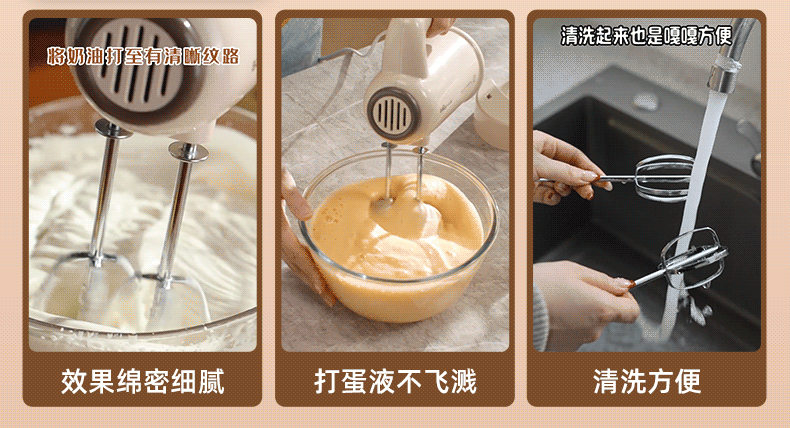 将奶油打至有清晰纹路

效果绵密细腻

打蛋液不飞溅

清洗起来也是嘎嘎方便

清洗方便