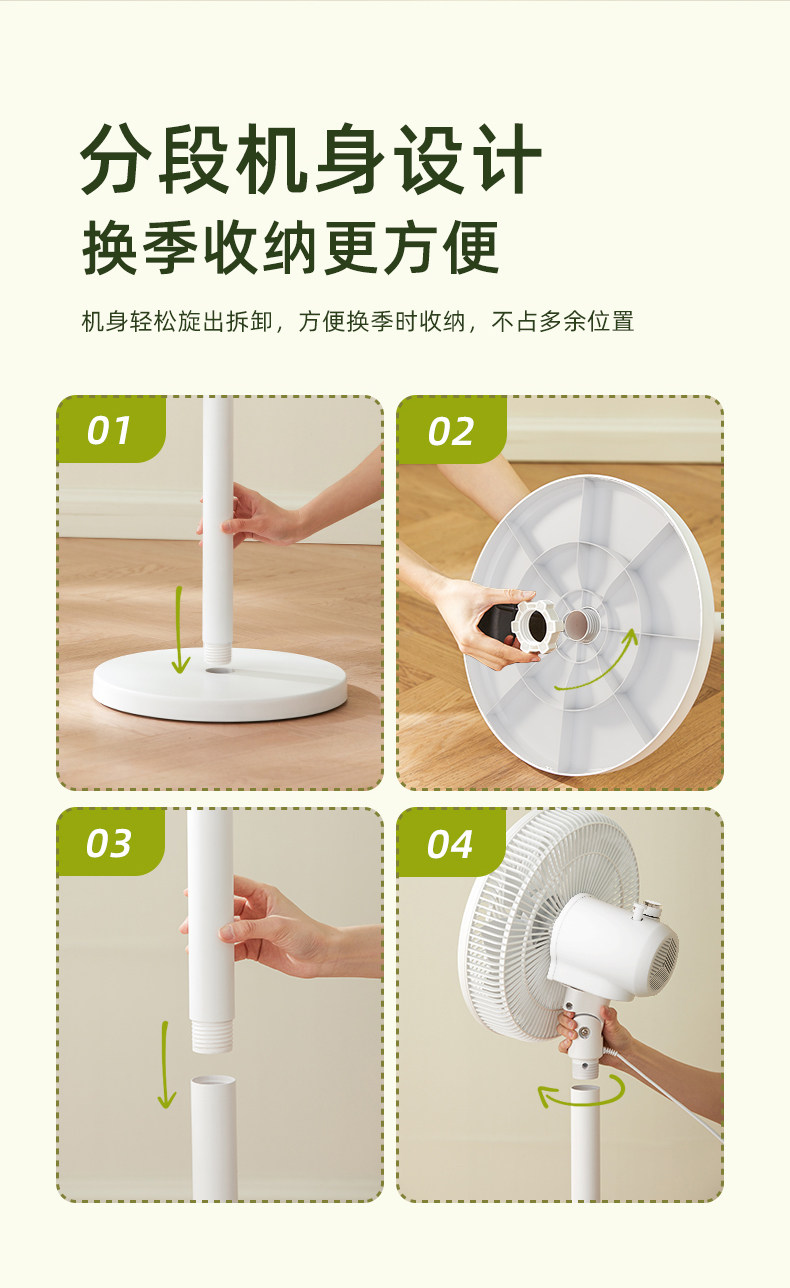 分段机身设计
换季收纳更方便

机身轻松旋出拆卸，方便换季时收纳，不占多余位置

01

02

03

04