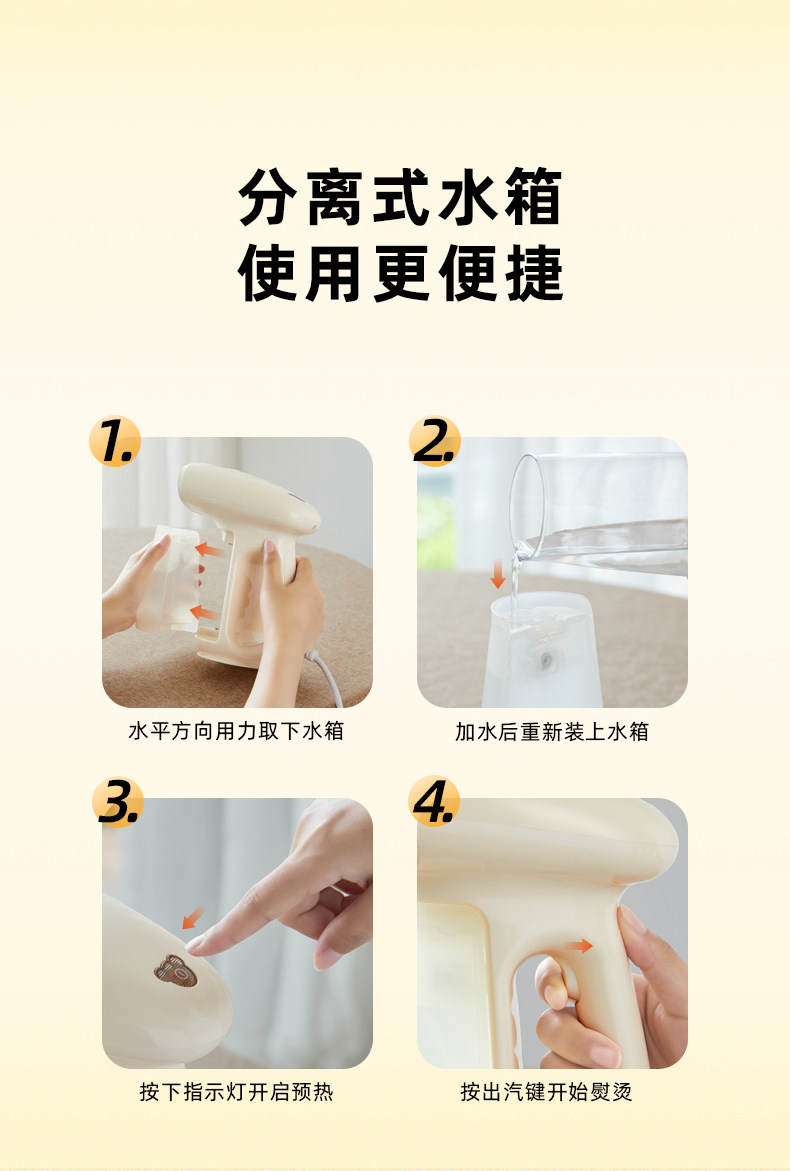 分离式水箱
使用更便捷

1.

水平方向用力取下水箱

2.

加水后重新装上水箱

3.

按下指示灯开启预热

4.

按出汽键开始熨烫