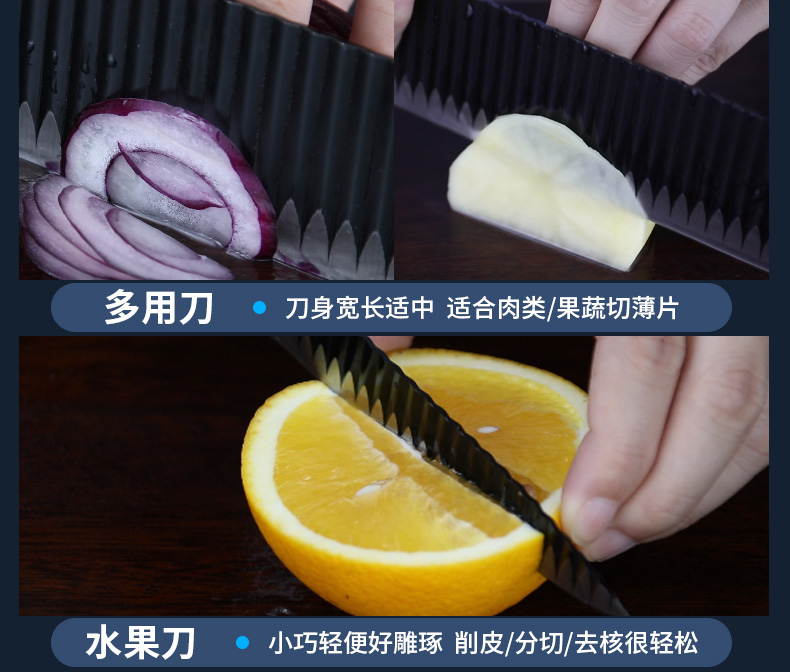 多用刀 • 刀身宽长适中 适合肉类/果蔬切薄片

水果刀 • 小巧轻便好雕琢 削皮/分切/去核很轻松