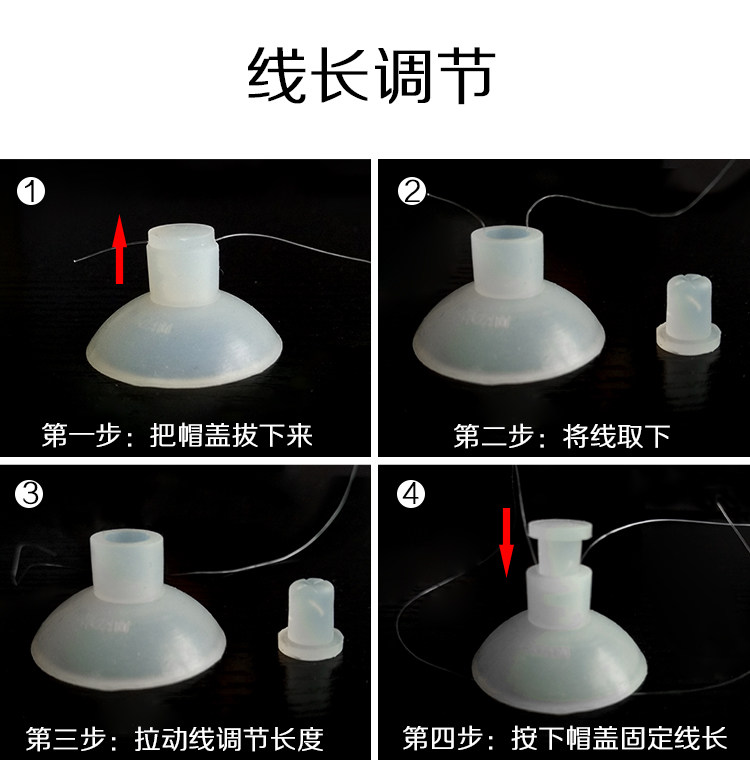 线长调节

①

第一步：把帽盖拔下来

②

第二步：将线取下

③

第三步：拉动线调节长度

④

第四步：按下帽盖固定线长