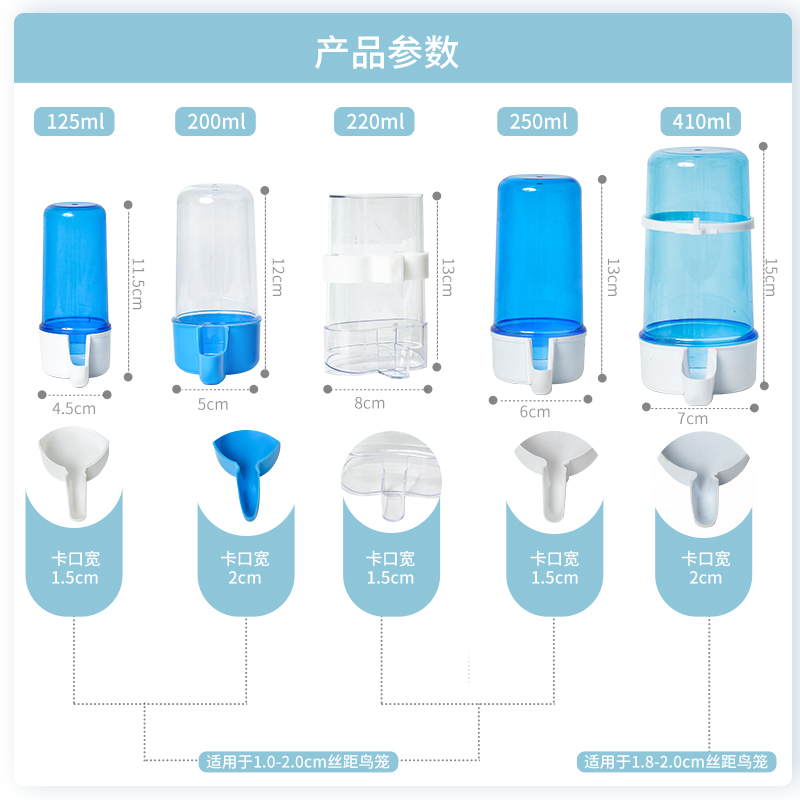 产品参数

125ml
200ml
220ml
250ml
410ml

11.5cm
12cm
13cm
13cm
15cm

4.5cm
5cm
8cm
6cm
7cm

卡口宽 1.5cm
卡口宽 2cm
卡口宽 1.5cm
卡口宽 1.5cm
卡口宽 2cm

适用于1.0-2.0cm丝距鸟笼
适用于1.8-2.0cm丝距鸟笼