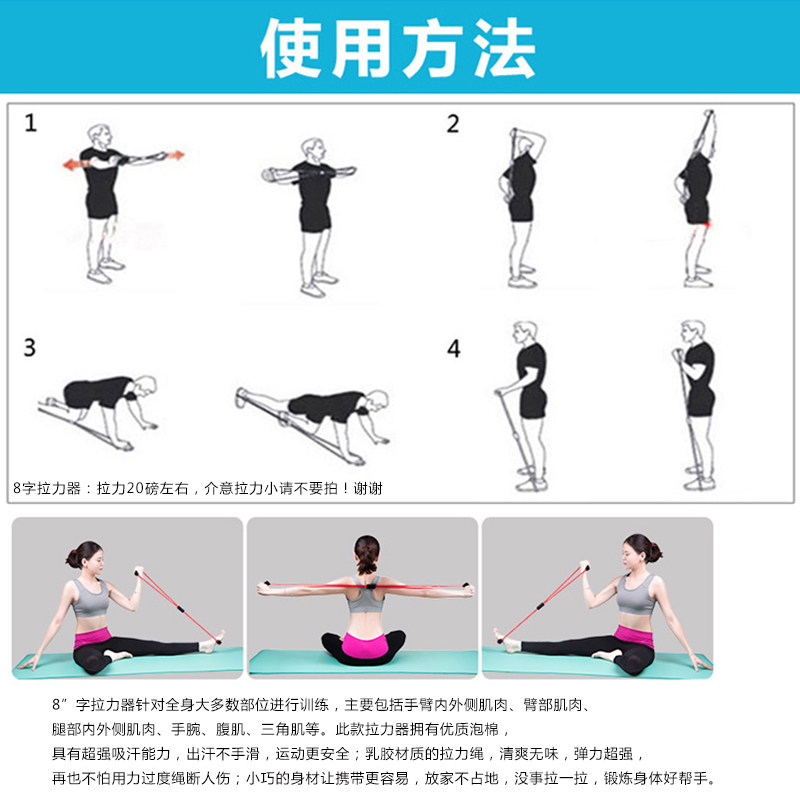 使用方法

1

2

3

4

8字拉力器：拉力20磅左右，介意拉力小请不要拍！谢谢

8”字拉力器针对全身大多数部位进行训练，主要包括手臂内外侧肌肉、臂部肌肉、腿部内外侧肌肉、手腕、腹肌、三角肌等。此款拉力器拥有优质泡棉，具有超强吸汗能力，出汗不手滑，运动更安全；乳胶材质的拉力绳，清爽无味，弹力超强，再也不怕用力过度绳断人伤；小巧的身材让携带更容易，放家不占地，没事拉一拉，锻炼身体好帮手。