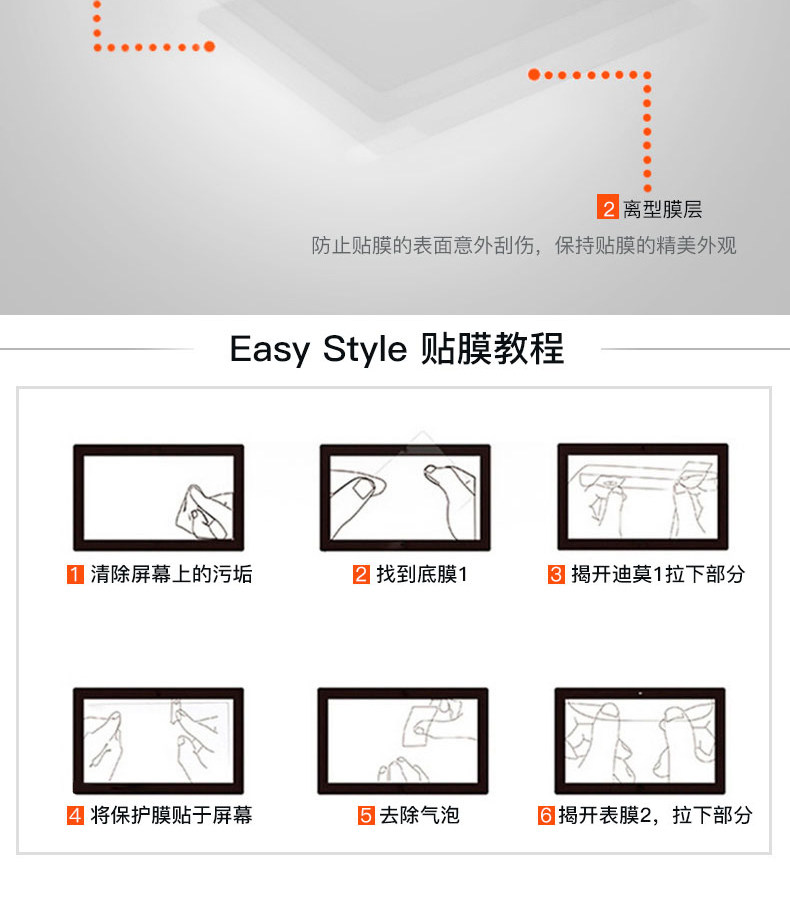 2 离型膜层
防止贴膜的表面意外刮伤，保持贴膜的精美外观

Easy Style 贴膜教程

1 清除屏幕上的污垢

2 找到底膜1

3 揭开迪莫1拉下部分

4 将保护膜贴于屏幕

5 去除气泡

6 揭开表膜2，拉下部分