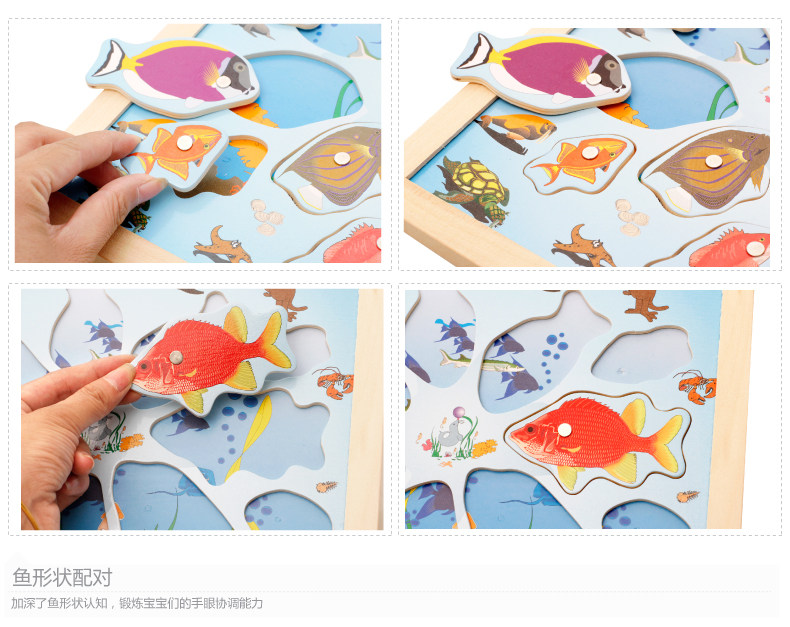 鱼形状配对

加深了鱼形状认知，锻炼宝宝们的手眼协调能力