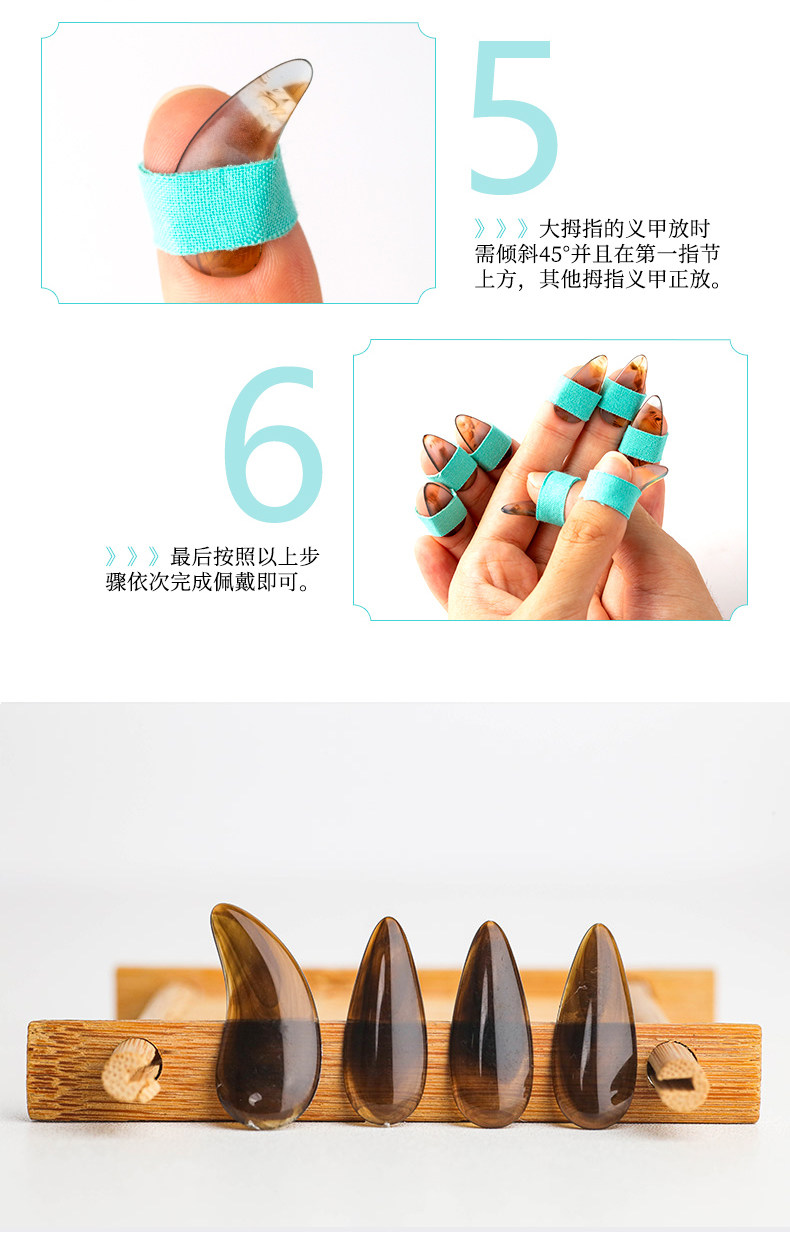 5

》》》大拇指的义甲放时需倾斜45°并且在第一指节上方，其他拇指义甲正放。

6

》》》最后按照以上步骤依次完成佩戴即可。