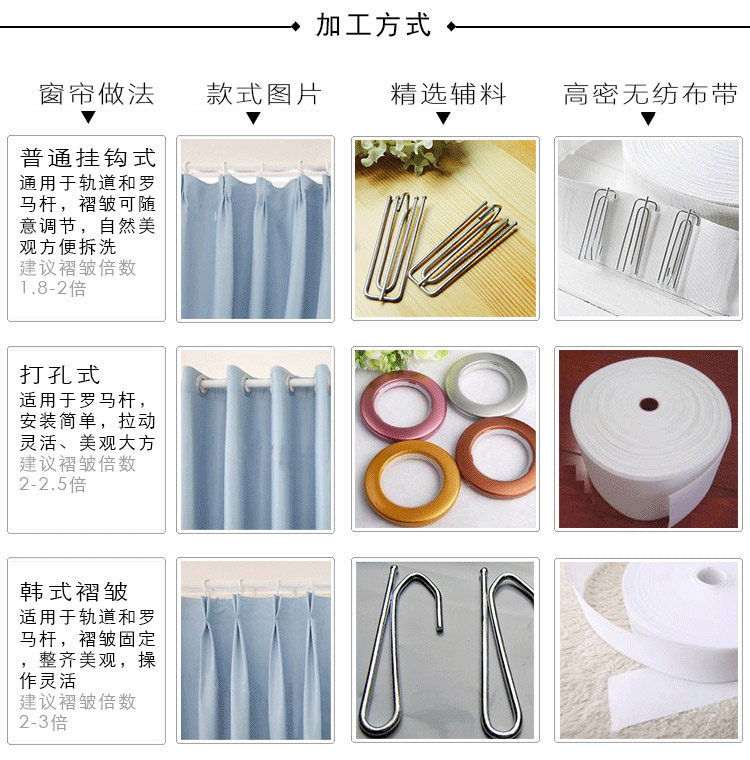 加工方式

窗帘做法

款式图片

精选辅料

高密无纺布带

普通挂钩式
通用于轨道和罗马杆，褶皱可随意调节，自然美观方便拆洗
建议褶皱倍数 1.8-2倍

打孔式
适用于罗马杆，安装简单，拉动灵活、美观大方
建议褶皱倍数 2-2.5倍

韩式褶皱
适用于轨道和罗马杆，褶皱固定，整齐美观，操作灵活
建议褶皱倍数 2-3倍