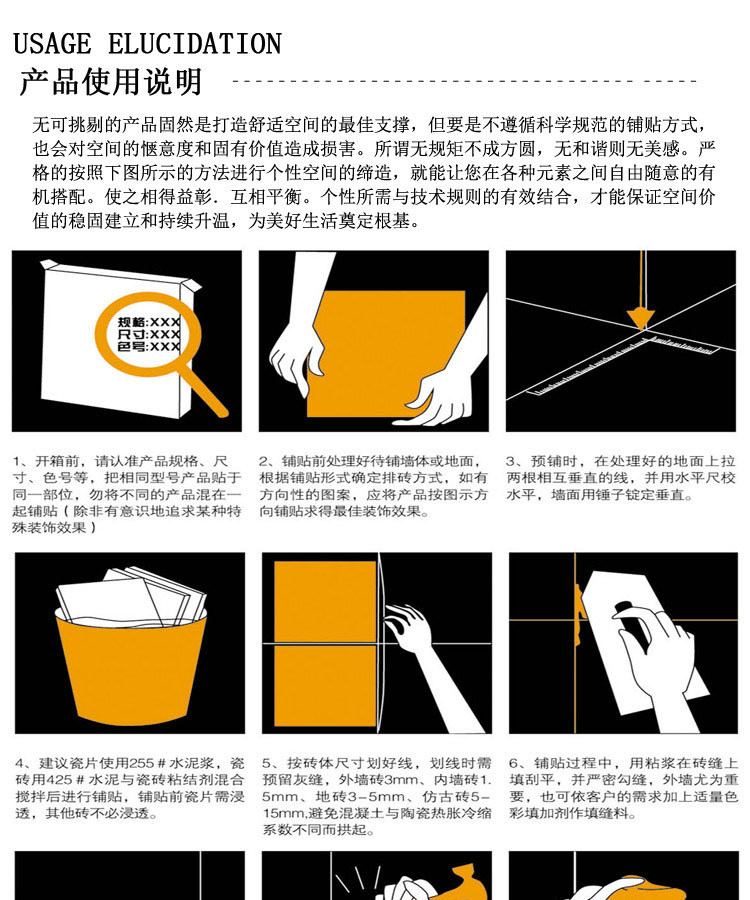 USAGE ELUCIDATION

产品使用说明

无可挑剔的产品固然是打造舒适空间的最佳支撑，但要是不遵循科学规范的铺贴方式，也会对空间的惬意度和固有价值造成损害。所谓无规矩不成方圆，无和谐则无美感。严格的按照下图所示的方法进行个性空间的缔造，就能让您在各种元素之间自由随意的有机搭配。使之相得益彰．互相平衡。个性所需与技术规则的有效结合，才能保证空间价值的稳固建立和持续升温，为美好生活奠定根基。

规格:XXX
尺寸:XXX
色号:XXX

1、开箱前，请认准产品规格、尺寸、色号等，把相同型号产品贴于同一部位，勿将不同的产品混在一起铺贴（除非有意识地追求某种特殊装饰效果）

2、铺贴前处理好待铺墙体或地面，根据铺贴形式确定排砖方式，如有方向性的图案，应将产品按图示方向铺贴求得最佳装饰效果。

3、预铺时，在处理好的地面上拉两根相互垂直的线，并用水平尺校水平，墙面用锤子锭定垂直。

4、建议瓷片使用255＃水泥浆，瓷砖用425＃水泥与瓷砖粘结剂混合搅拌后进行铺贴，铺贴前瓷片需浸透，其他砖不必浸透。

5、按砖体尺寸划好线，划线时需预留灰缝，外墙砖3mm、内墙砖1.5mm、地砖3-5mm、仿古砖5-15mm,避免混凝土与陶瓷热胀冷缩系数不同而拱起。

6、铺贴过程中，用粘浆在砖缝上填刮平，并严密勾缝，外墙尤为重要，也可依客户的需求加上适量色彩填加剂作填缝料。