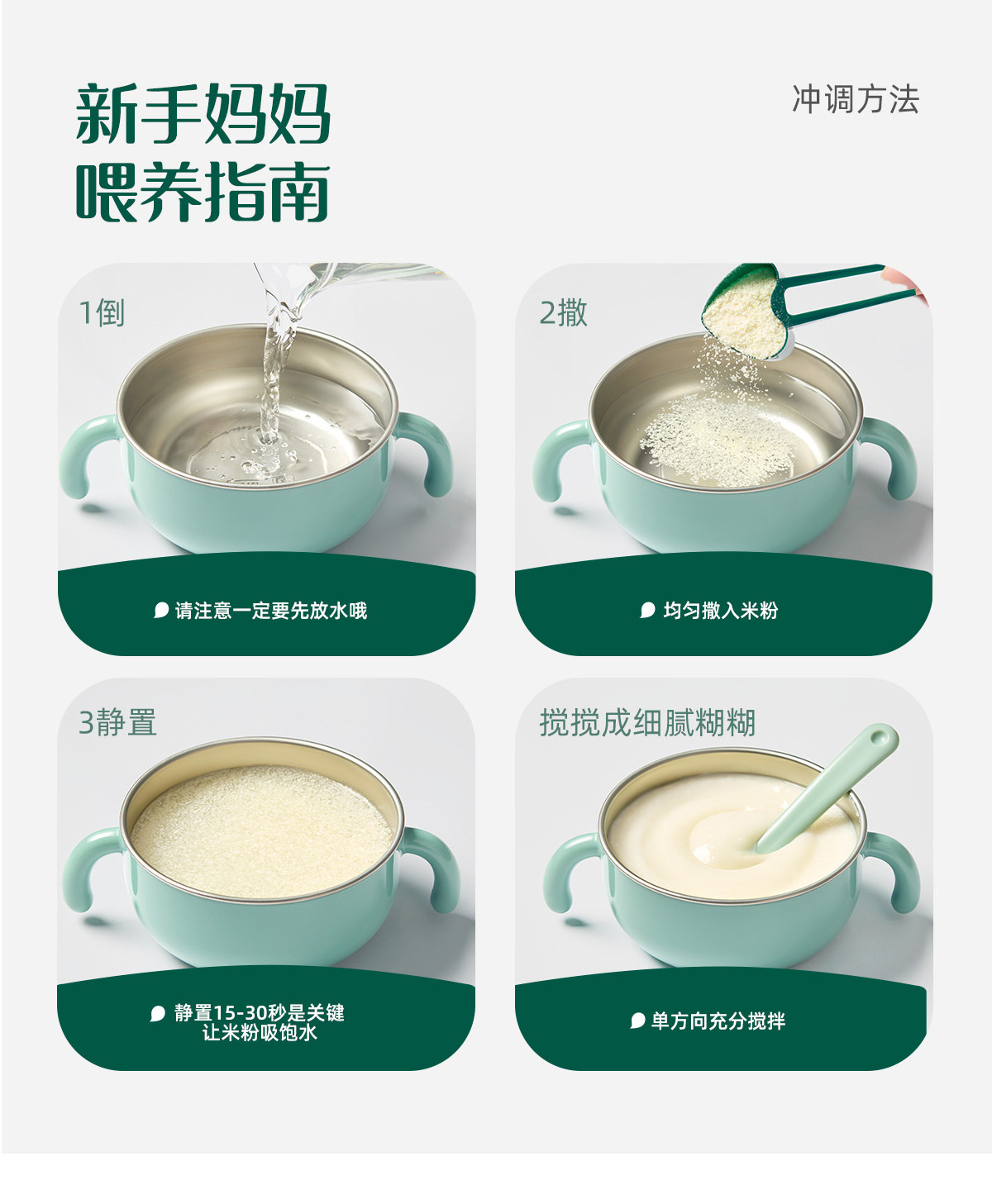 新手妈妈
喂养指南

冲调方法

1倒

请注意一定要先放水哦

2撒

均匀撒入米粉

3静置

静置15-30秒是关键
让米粉吸饱水

搅搅成细腻糊糊

单方向充分搅拌