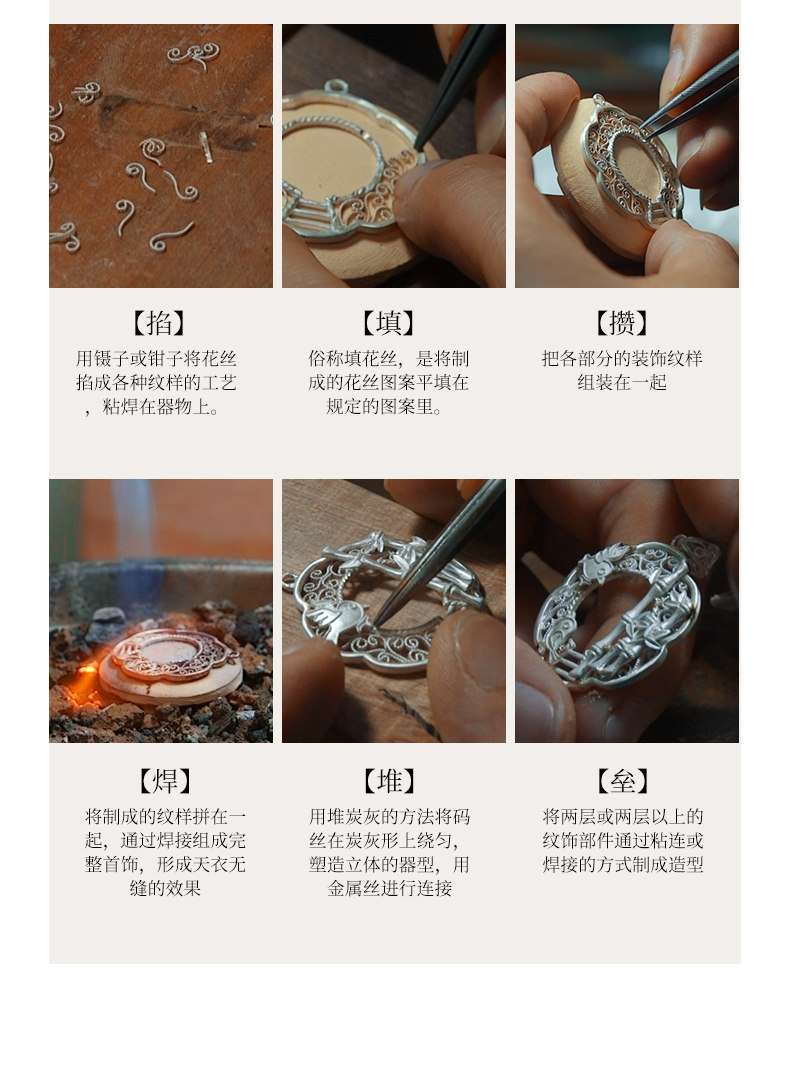 【掐】

用镊子或钳子将花丝掐成各种纹样的工艺，粘焊在器物上。

【填】

俗称填花丝，是将制成的花丝图案平填在规定的图案里。

【攒】

把各部分的装饰纹样组装在一起

【焊】

将制成的纹样拼在一起，通过焊接组成完整首饰，形成天衣无缝的效果

【堆】

用堆炭灰的方法将码丝在炭灰形上绕匀，塑造立体的器型，用金属丝进行连接

【垒】

将两层或两层以上的纹饰部件通过粘连或焊接的方式制成造型