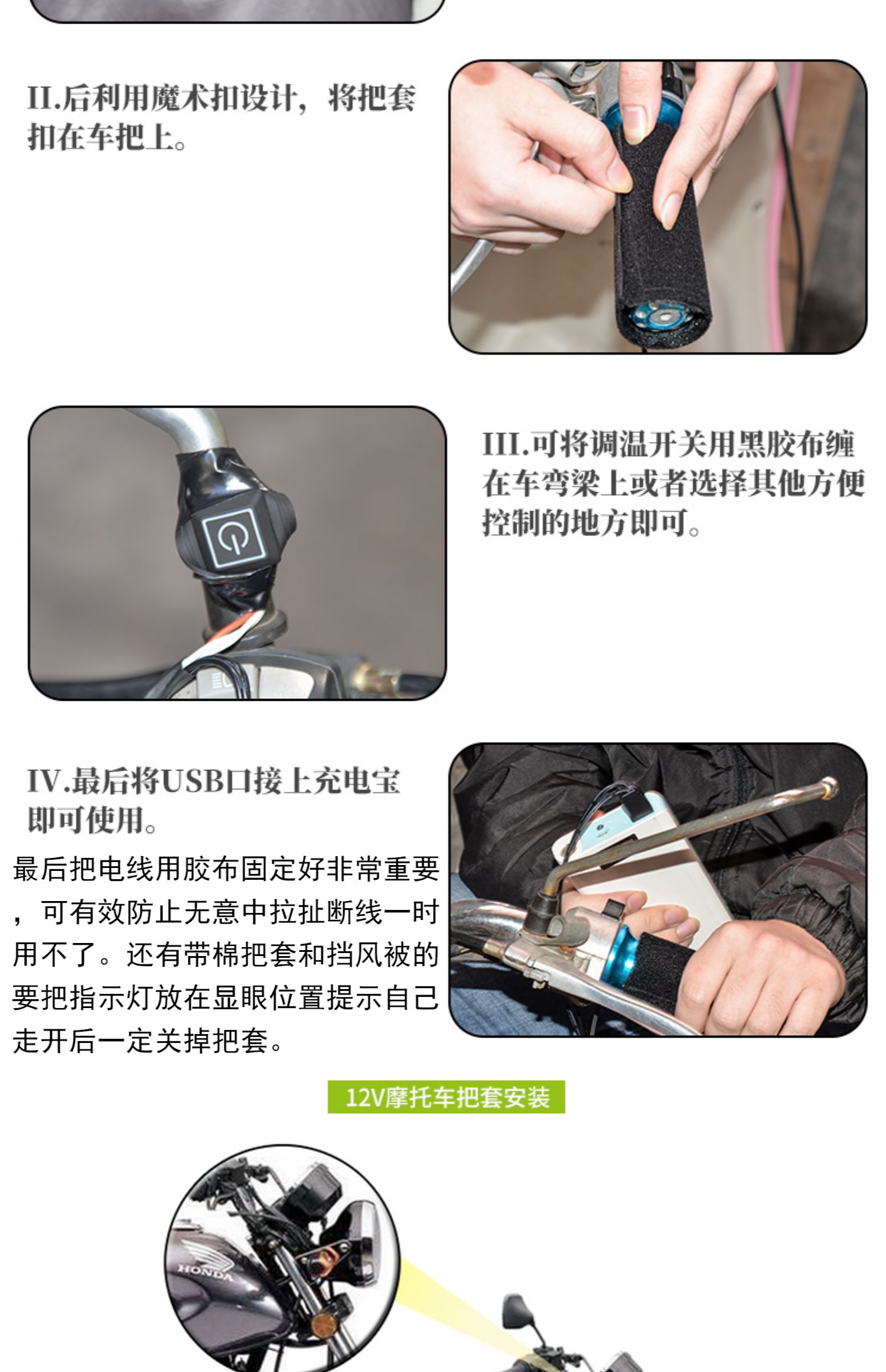 II.后利用魔术扣设计，将把套扣在车把上。

III.可将调温开关用黑胶布缠在车弯梁上或者选择其他方便控制的地方即可。

IV.最后将USB口接上充电宝即可使用。

最后把电线用胶布固定好非常重要，可有效防止无意中拉扯断线一时用不了。还有带棉把套和挡风被的要把指示灯放在显眼位置提示自己走开后一定关掉把套。

12V摩托车把套安装

HONDA