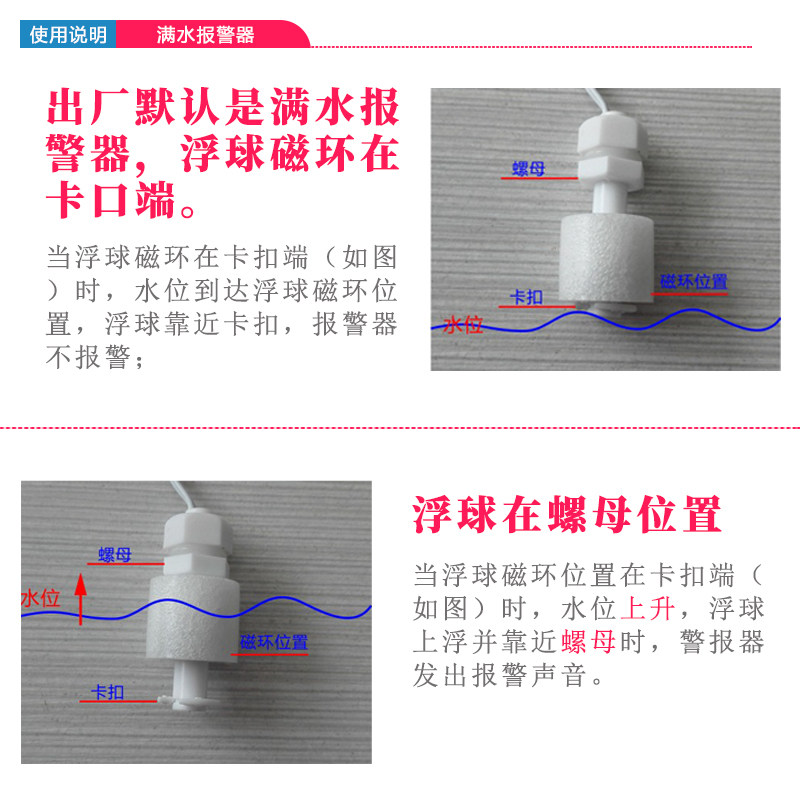 使用说明 满水报警器

出厂默认是满水报警器，浮球磁环在卡口端。

当浮球磁环在卡扣端（如图）时，水位到达浮球磁环位置，浮球靠近卡扣，报警器不报警；

螺母
磁环位置
卡扣
水位

螺母
水位
磁环位置
卡扣

浮球在螺母位置

当浮球磁环位置在卡扣端（如图）时，水位上升，浮球上浮并靠近螺母时，警报器发出报警声音。