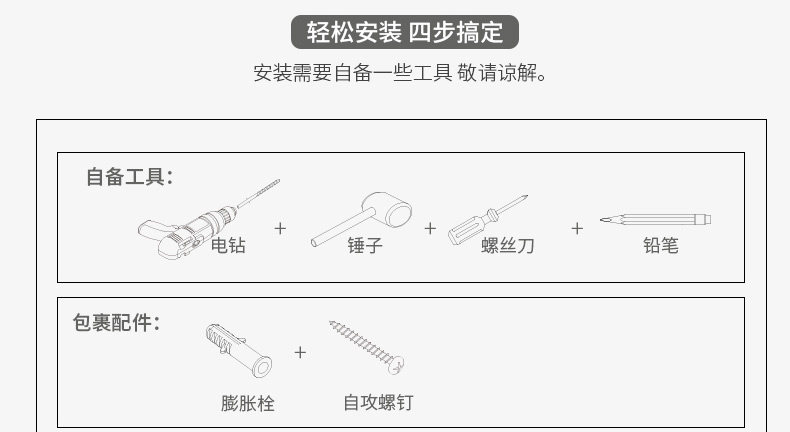 轻松安装 四步搞定

安装需要自备一些工具 敬请谅解。

自备工具:

电钻 + 锤子 + 螺丝刀 + 铅笔

包裹配件:

膨胀栓 + 自攻螺钉