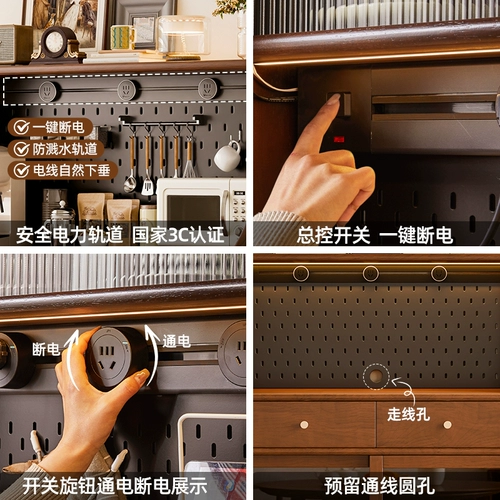 一键断电
防溅水轨道
电线自然下垂

安全电力轨道 国家3C认证

总控开关 一键断电

断电
通电

开关旋钮通电断电展示

走线孔

预留通线圆孔