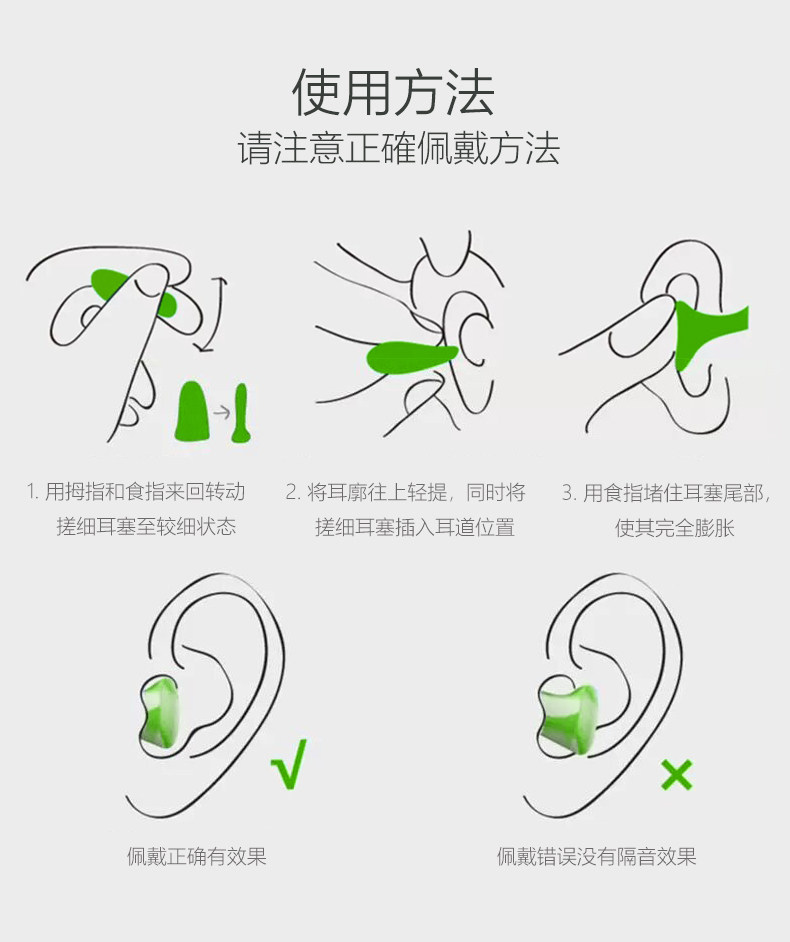 使用方法
请注意正確佩戴方法

1. 用拇指和食指来回转动搓细耳塞至较细状态

2. 将耳廓往上轻提，同时将搓细耳塞插入耳道位置

3. 用食指堵住耳塞尾部，使其完全膨胀

√

佩戴正确有效果

×

佩戴错误没有隔音效果