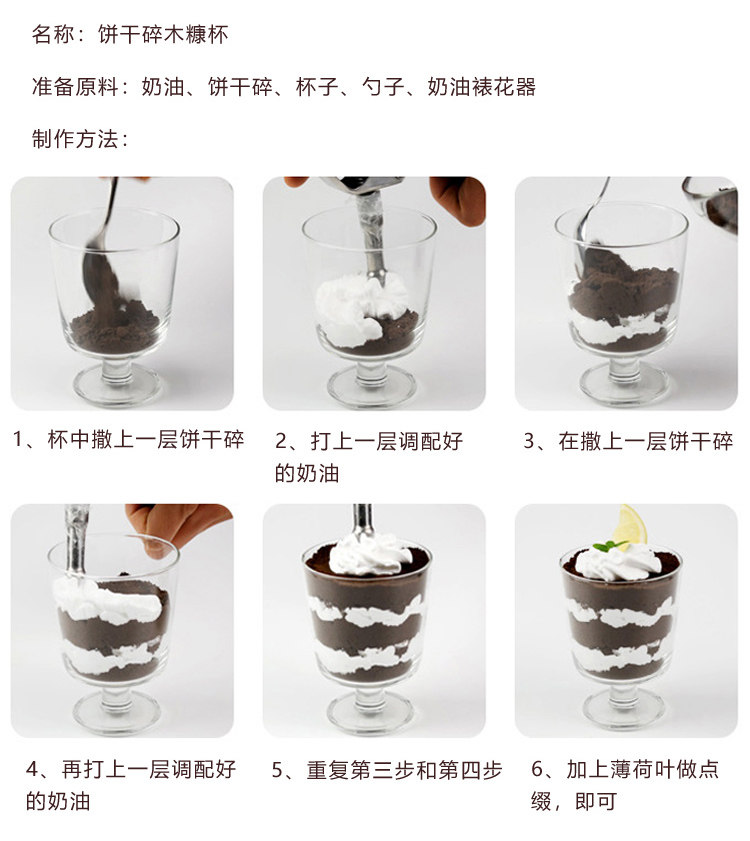 名称：饼干碎木糠杯

准备原料：奶油、饼干碎、杯子、勺子、奶油裱花器

制作方法：

1、杯中撒上一层饼干碎

2、打上一层调配好的奶油

3、在撒上一层饼干碎

4、再打上一层调配好的奶油

5、重复第三步和第四步

6、加上薄荷叶做点缀，即可