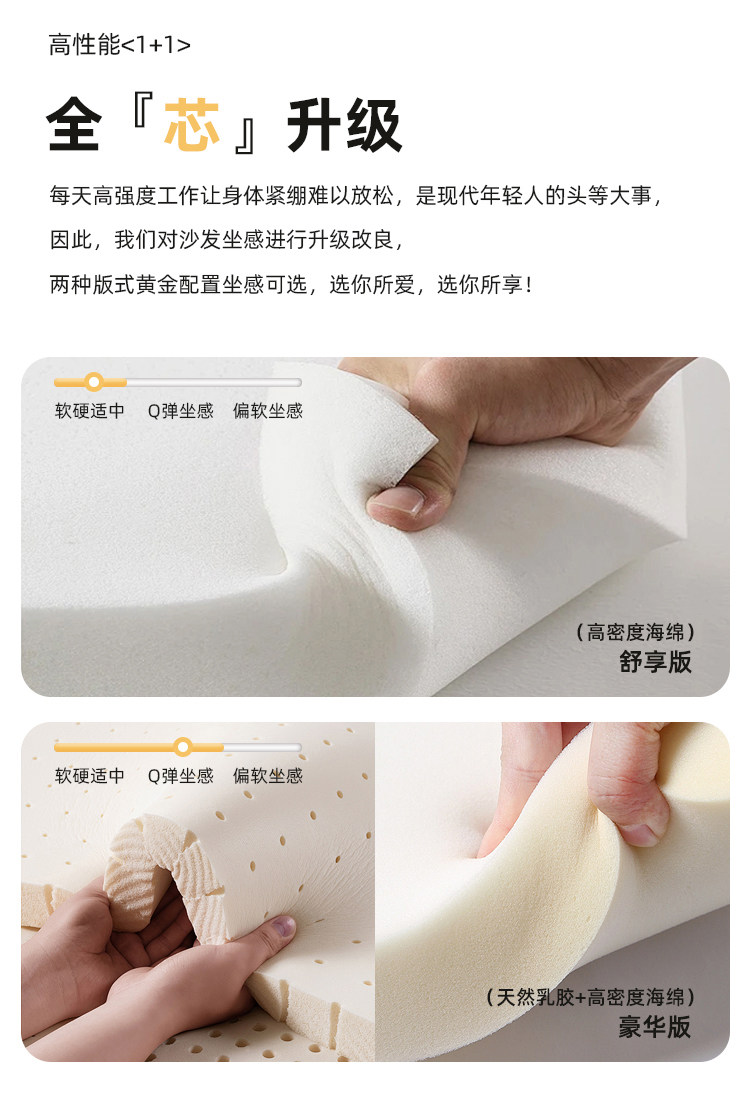 高性能<1+1>

全『芯』升级

每天高强度工作让身体紧绷难以放松，是现代年轻人的头等大事，
因此，我们对沙发坐感进行升级改良，
两种版式黄金配置坐感可选，选你所爱，选你所享！

软硬适中　Q弹坐感　偏软坐感

（高密度海绵）
舒享版

软硬适中　Q弹坐感　偏软坐感

（天然乳胶+高密度海绵）
豪华版