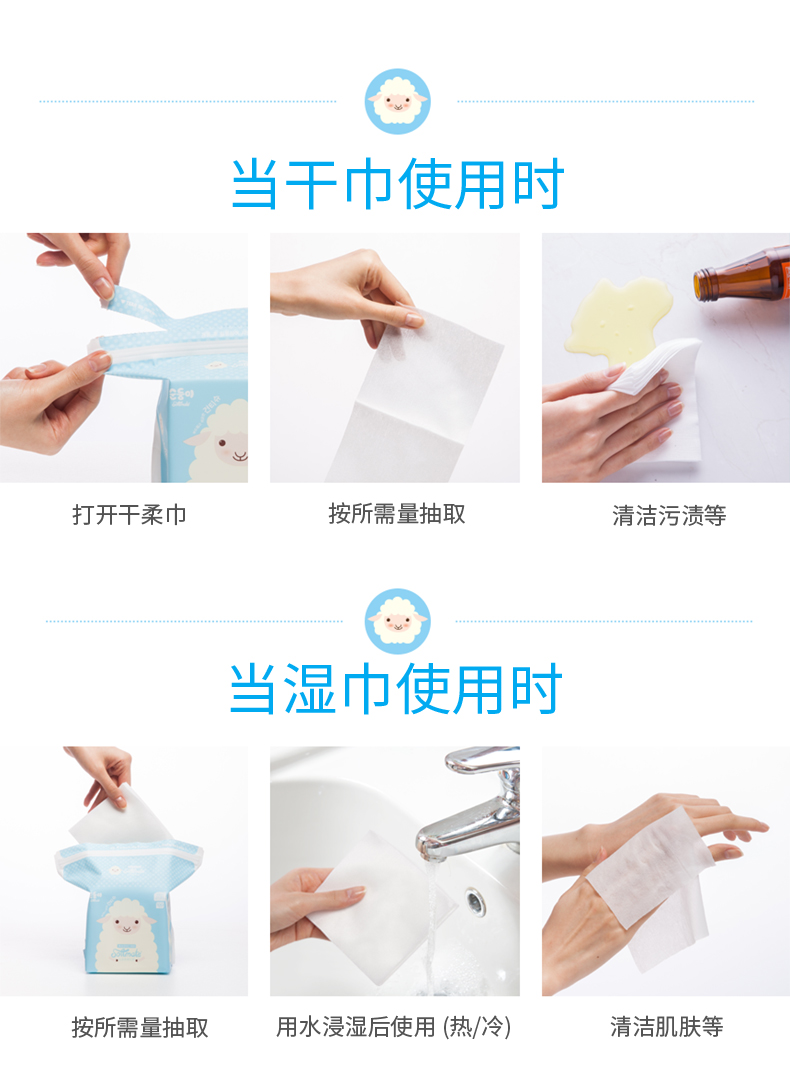 当干巾使用时

打开干柔巾

按所需量抽取

清洁污渍等

当湿巾使用时

按所需量抽取

用水浸湿后使用 (热/冷)

清洁肌肤等