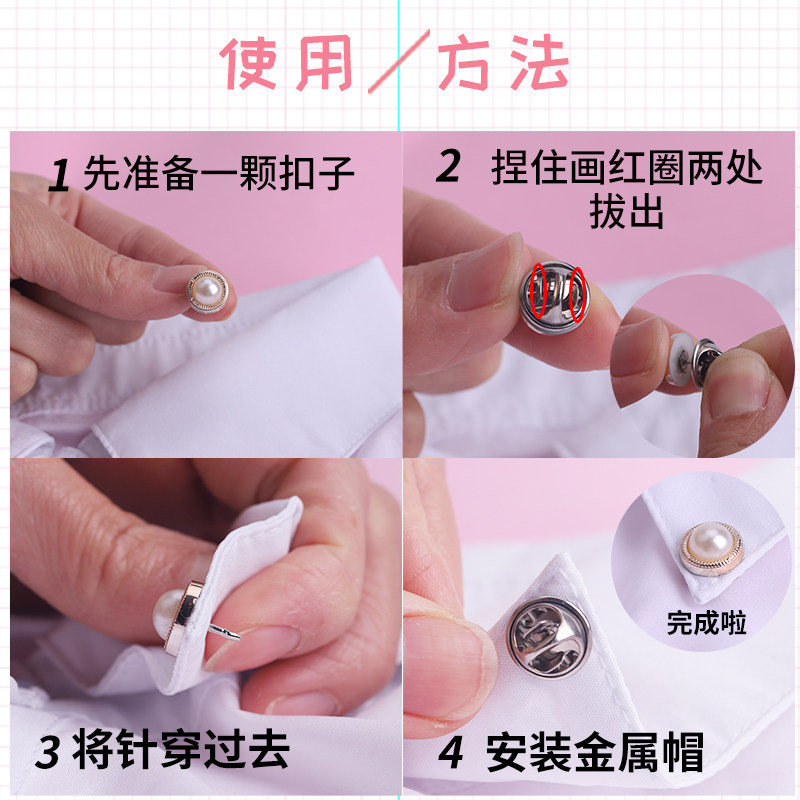 使用／方法

1 先准备一颗扣子

2 捏住画红圈两处拔出

3 将针穿过去

4 安装金属帽

完成啦