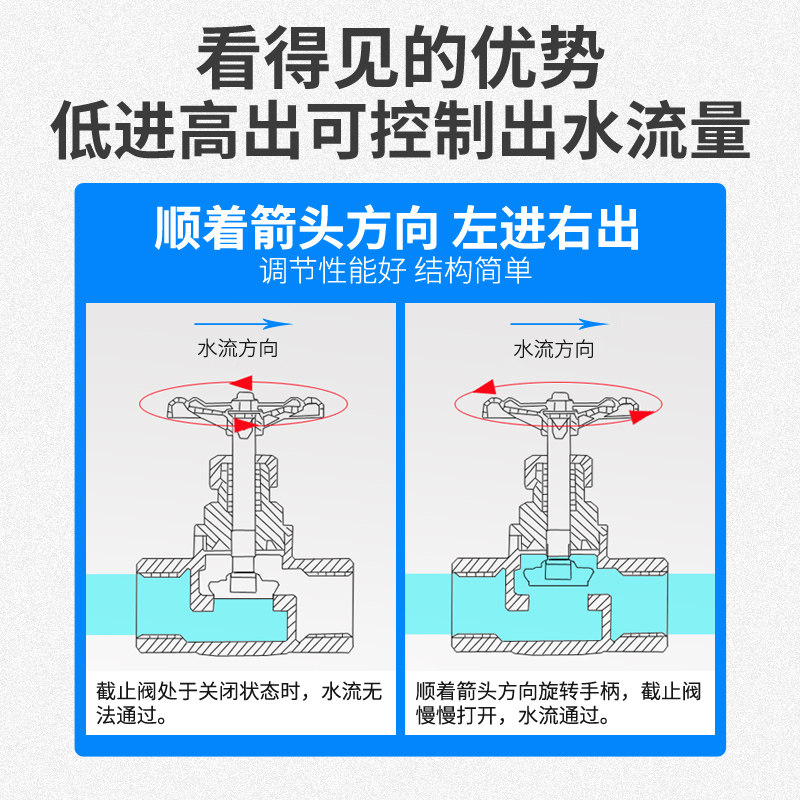 看得见的优势
低进高出可控制出水流量

顺着箭头方向 左进右出
调节性能好 结构简单

水流方向

截止阀处于关闭状态时，水流无法通过。

水流方向

顺着箭头方向旋转手柄，截止阀慢慢打开，水流通过。