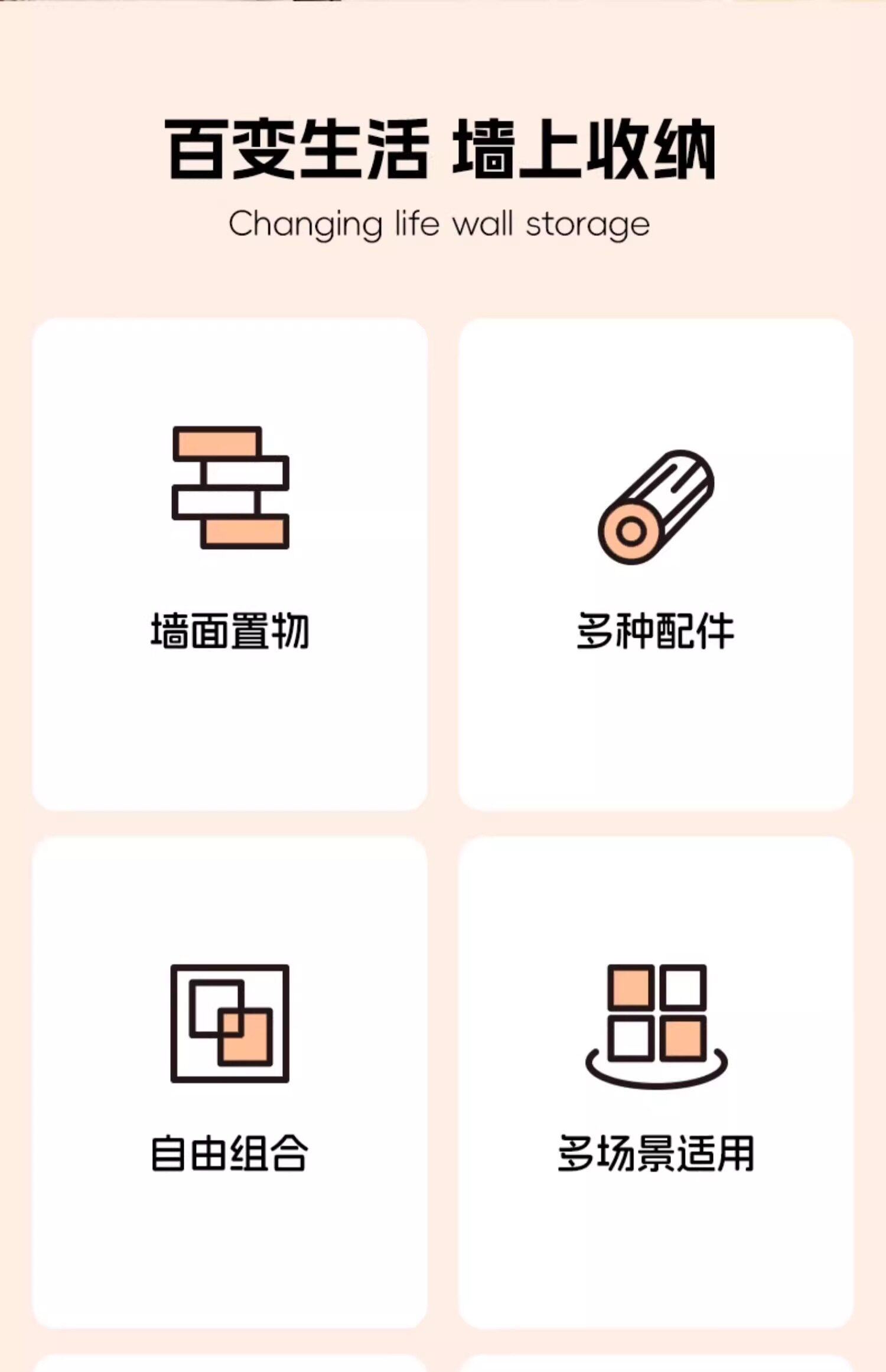 百变生活 墙上收纳

Changing life wall storage

墙面置物

多种配件

自由组合

多场景适用